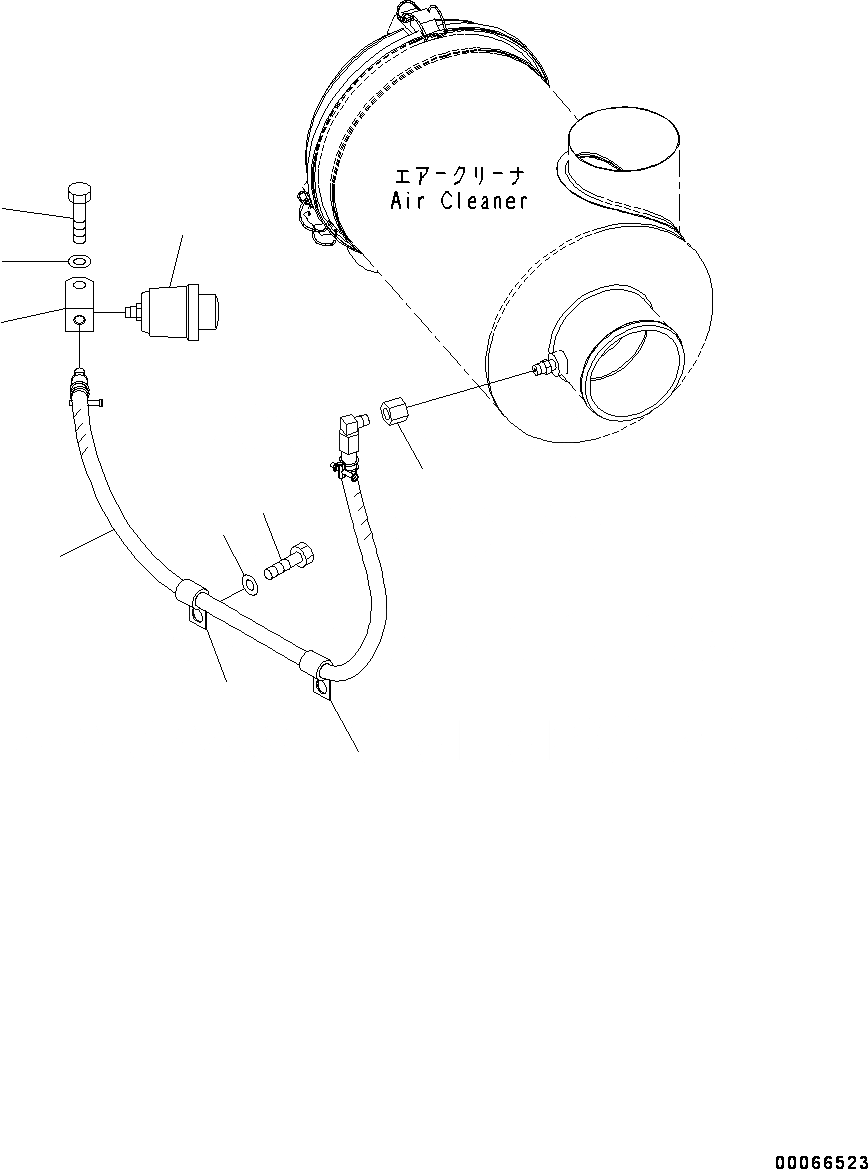 エアークリーナ
Air Cleaner

00066523