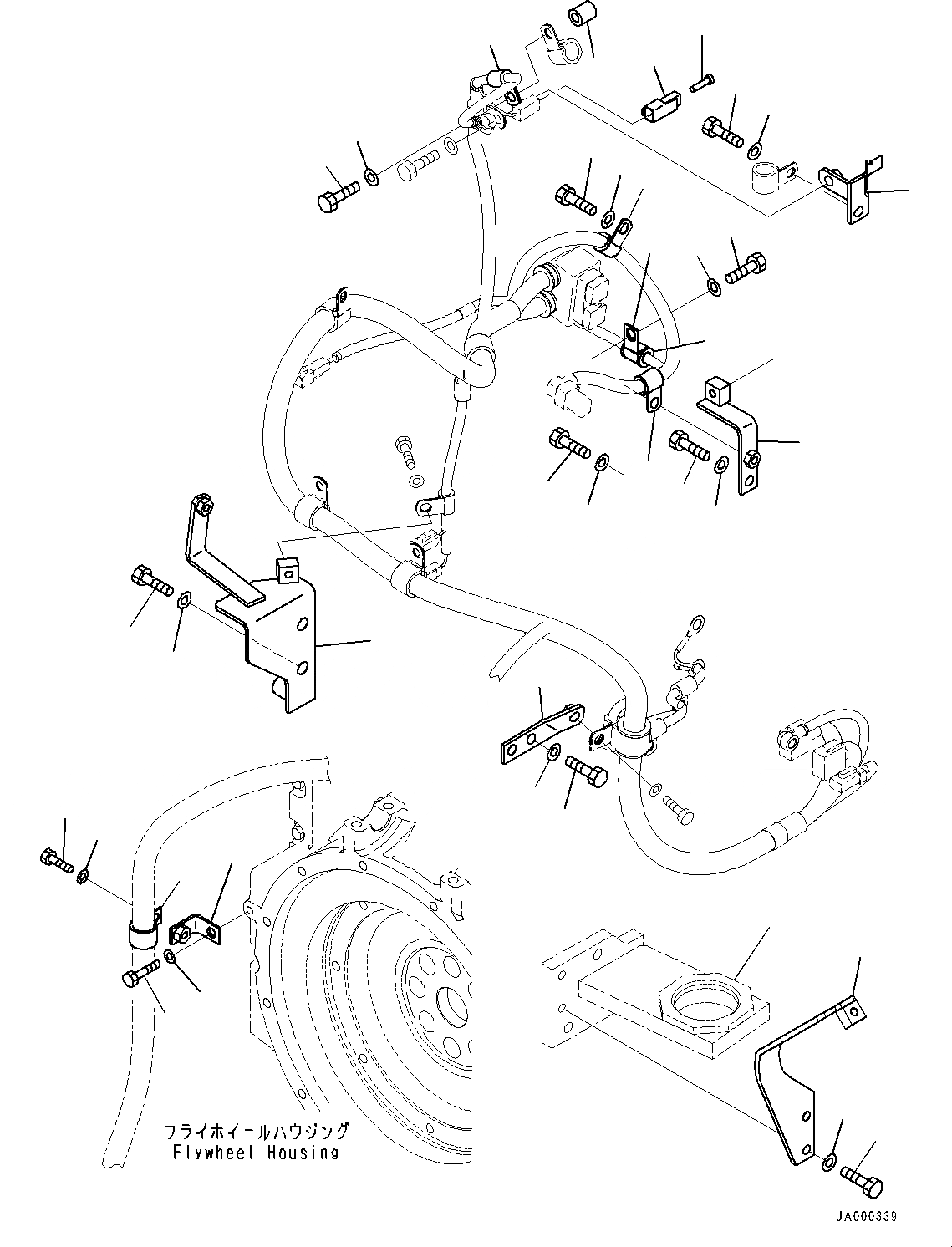 フライホイールハウジング
Flywheel Housing

JA000339