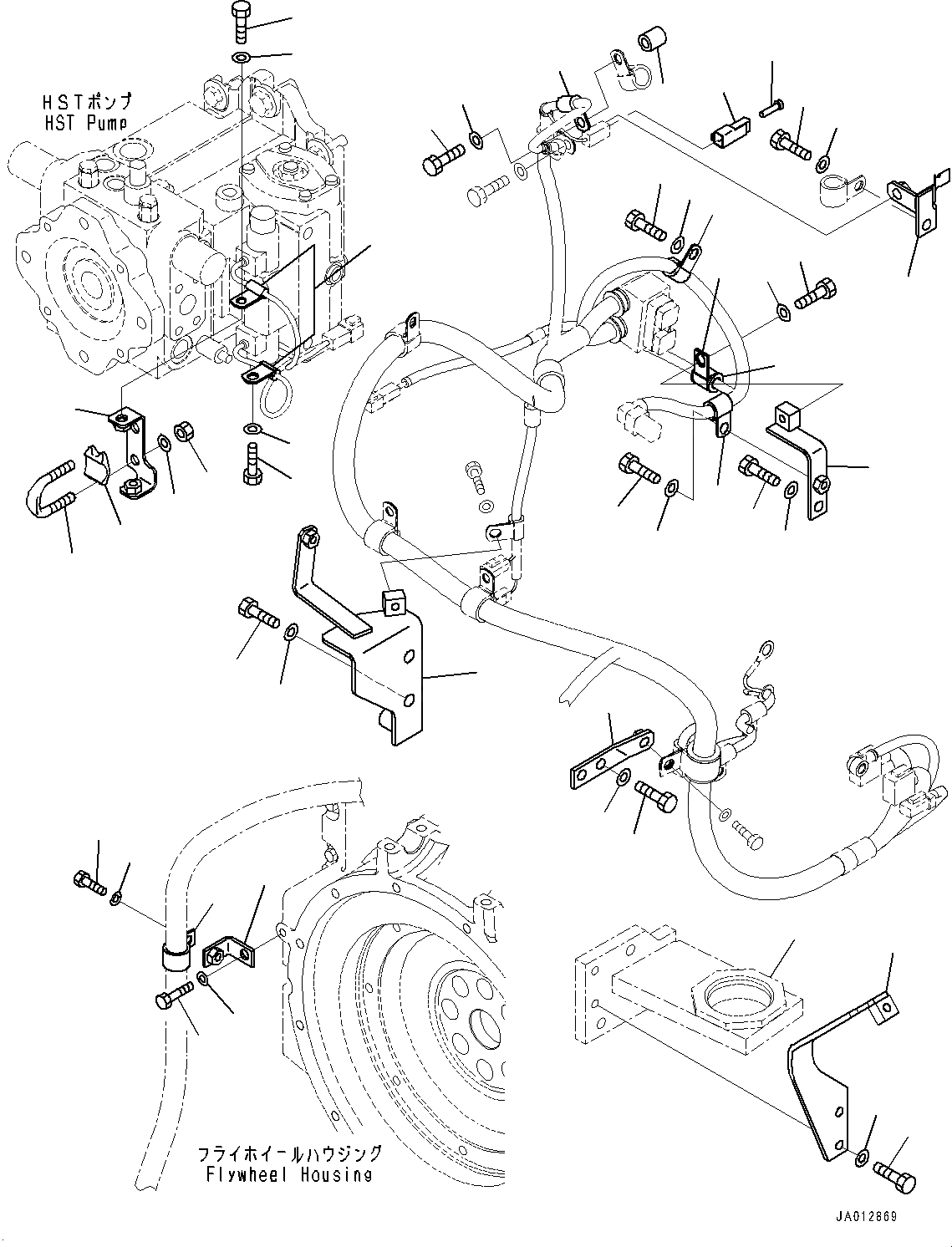 HSTポンプ
HST Pump

フライホイールハウジング
Flywheel Housing

JA012869