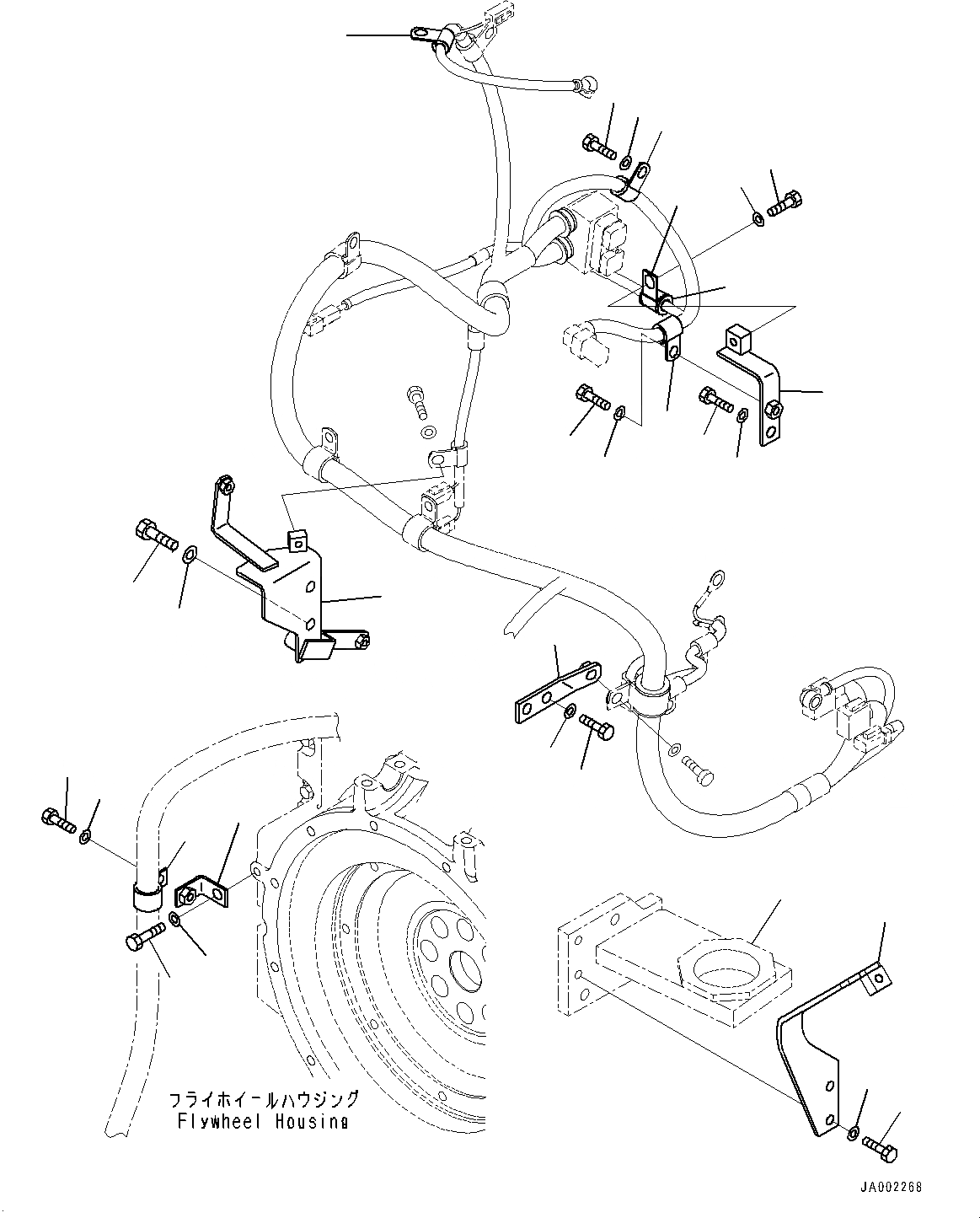 フライホイールハウジング
Flywheel Housing

JA002268