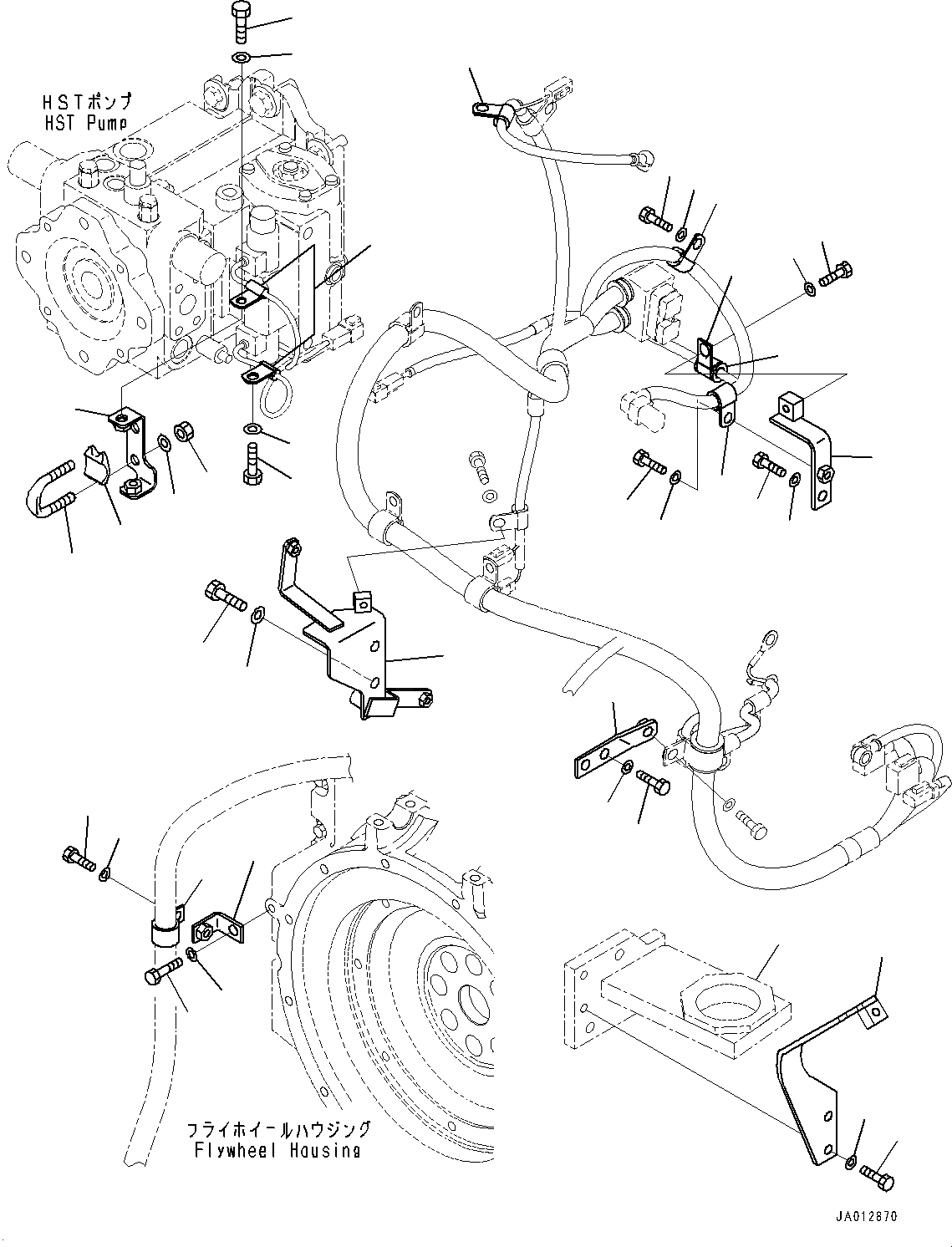 HSTポンプ
HST Pump

フライホイールハウジング
Flywheel Housing

JA012870