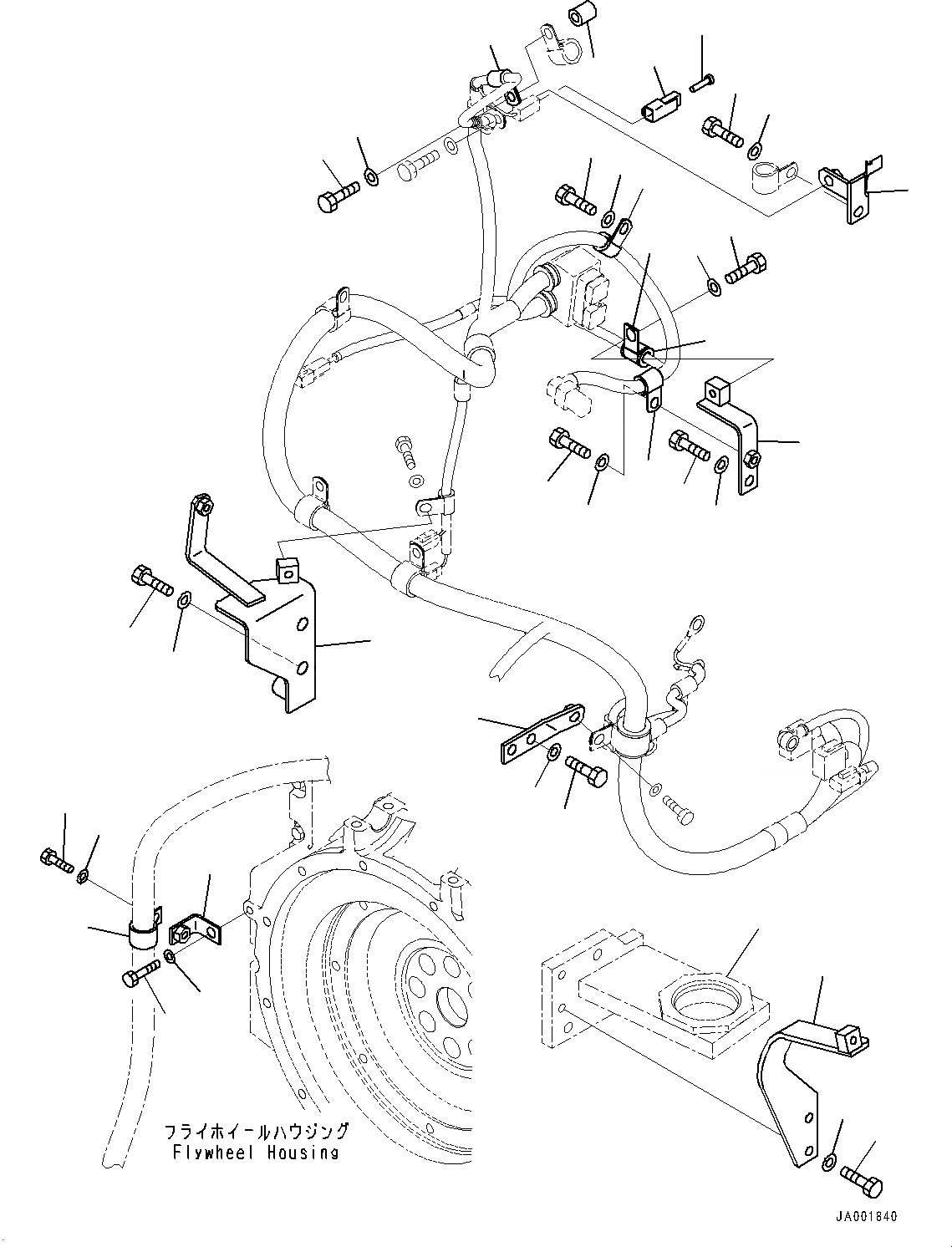 フライホイールハウジング
Flywheel Housing

JA001840