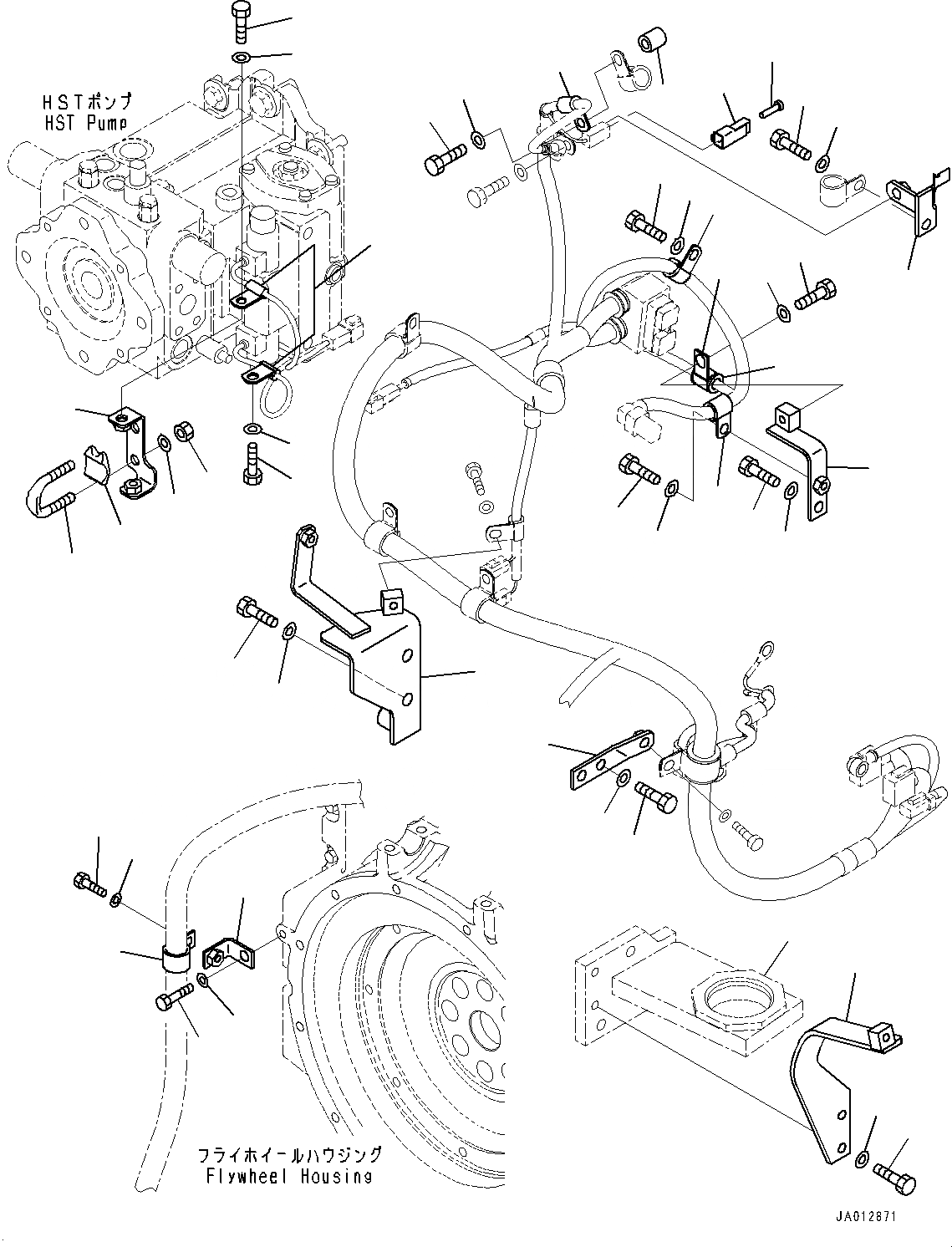 HSTポンプ
HST Pump

フライホイールハウジング
Flywheel Housing

JA012871