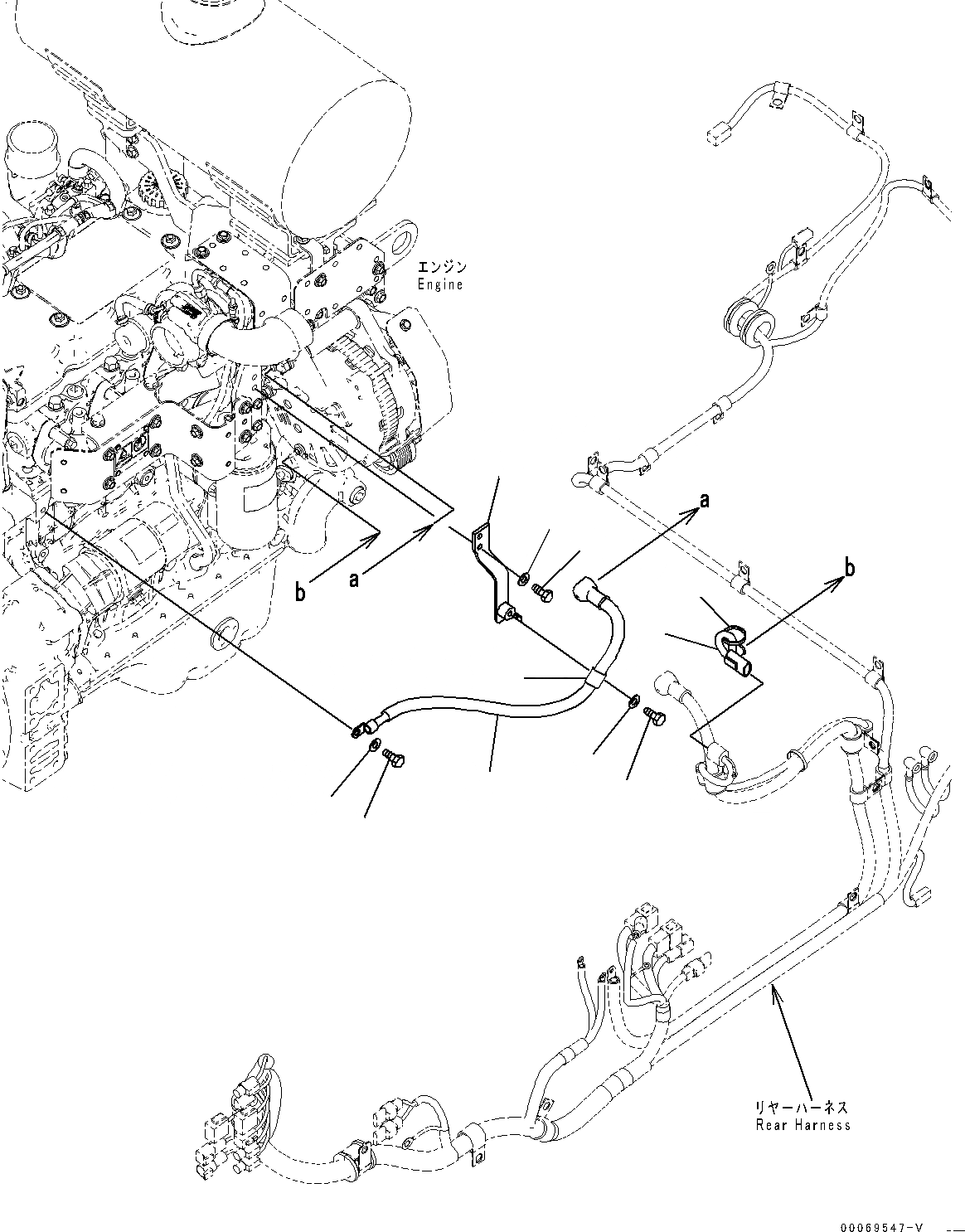 エンジン
Engine

a

b

b

a

リヤーハーネス
Rear Harness

00069547-V