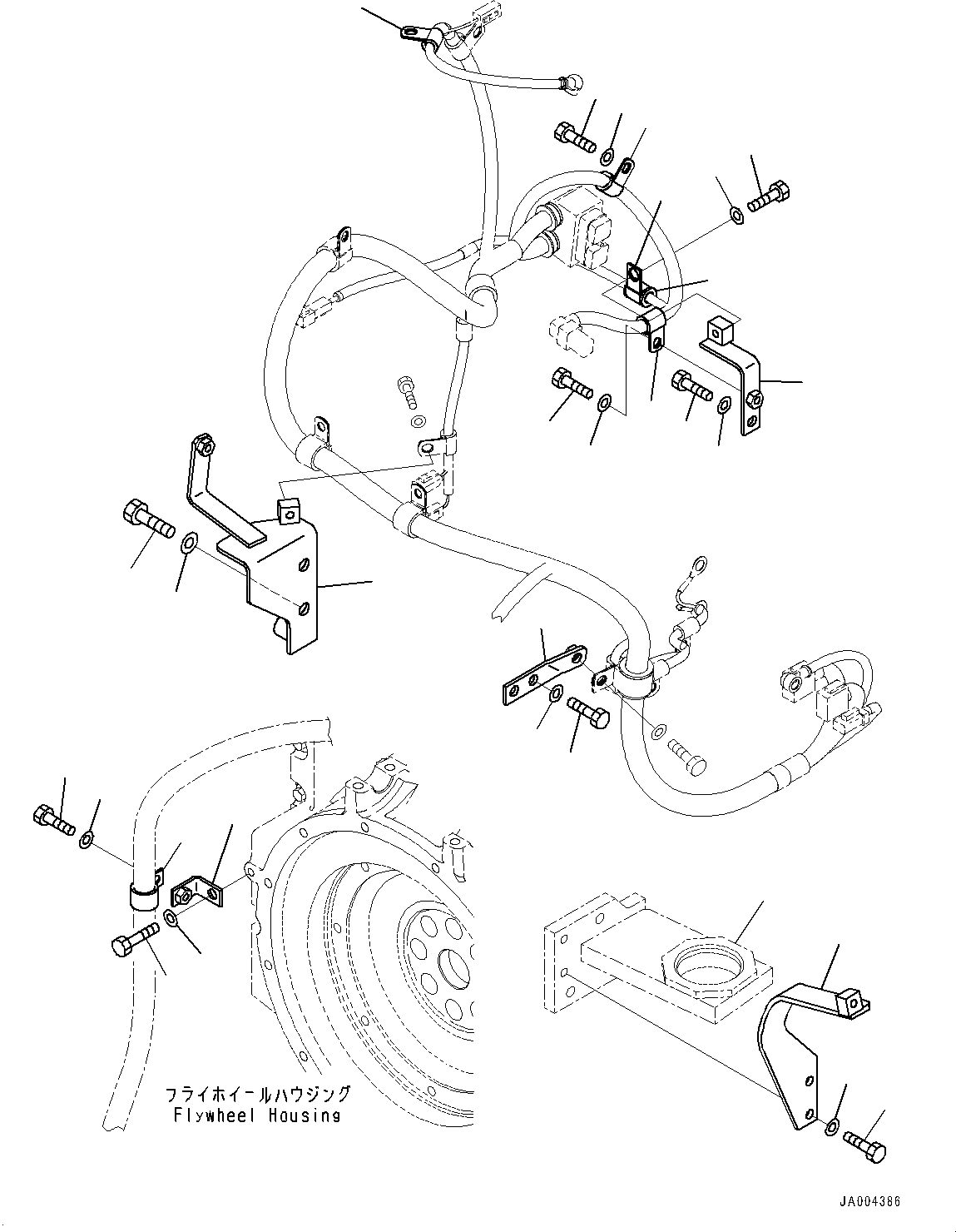 フライホイールハウジング
Flywheel Housing

JA004386