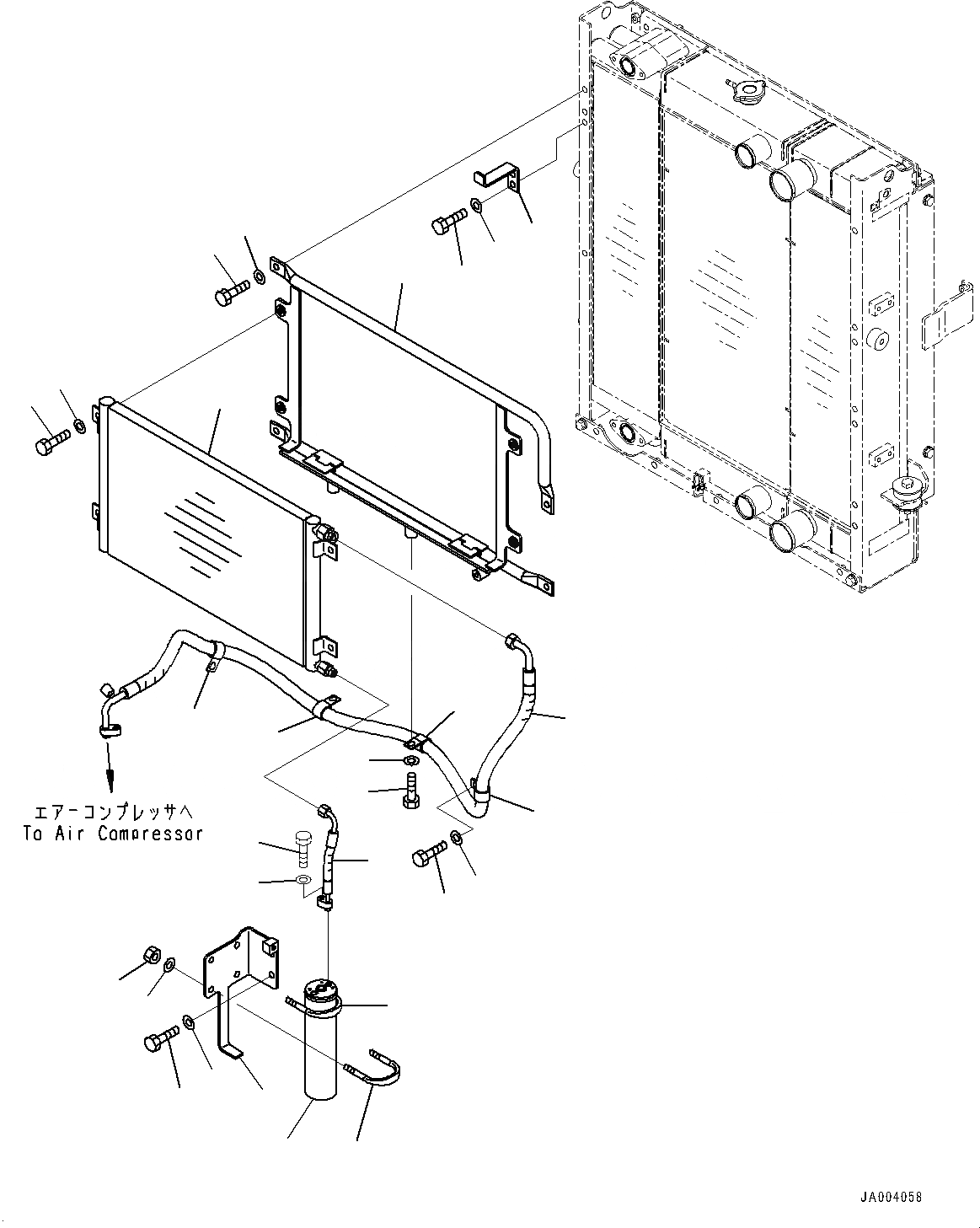 エアーコンプレッサへ
To Air Compressor

JA004058