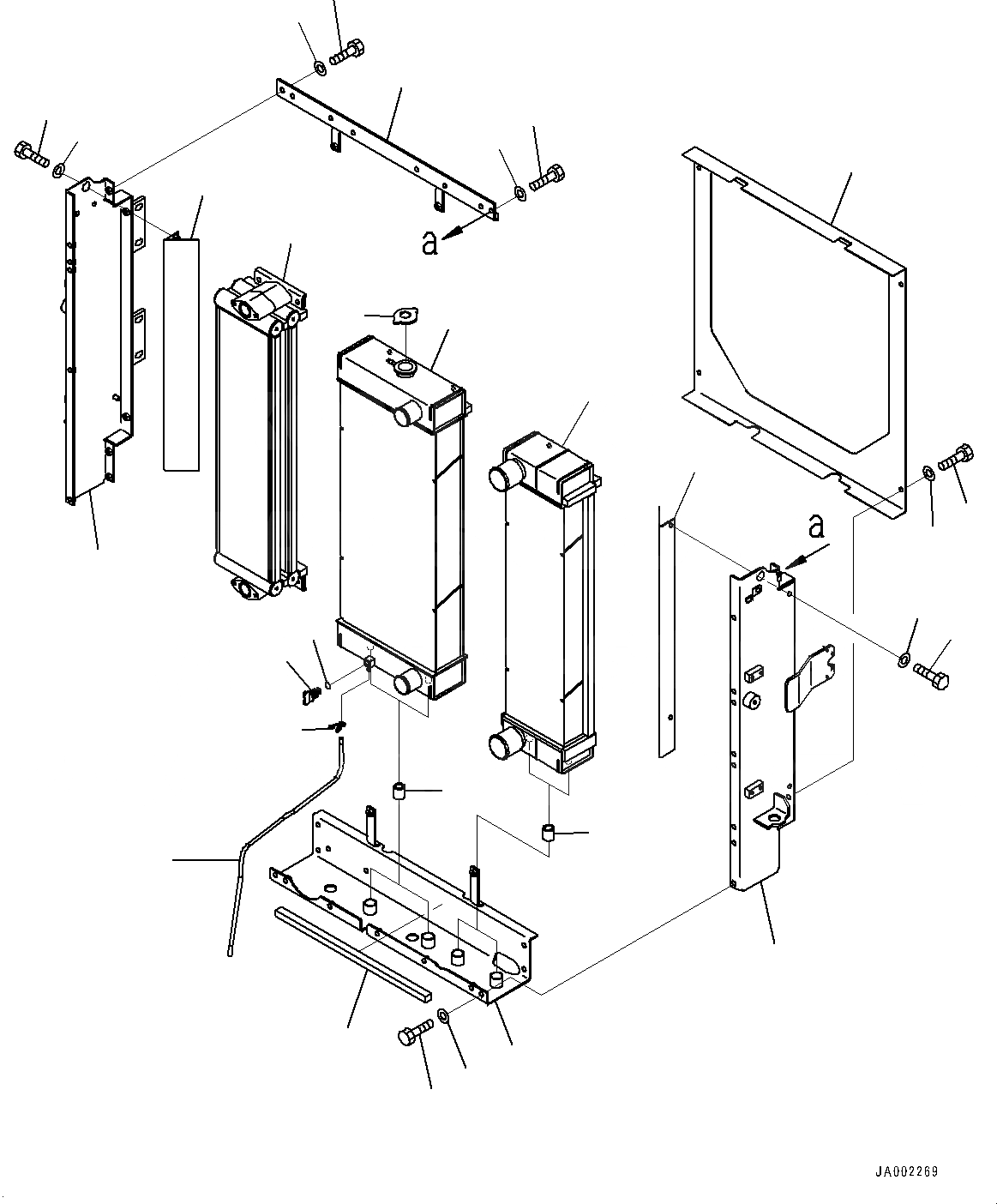 a

a

JA002269