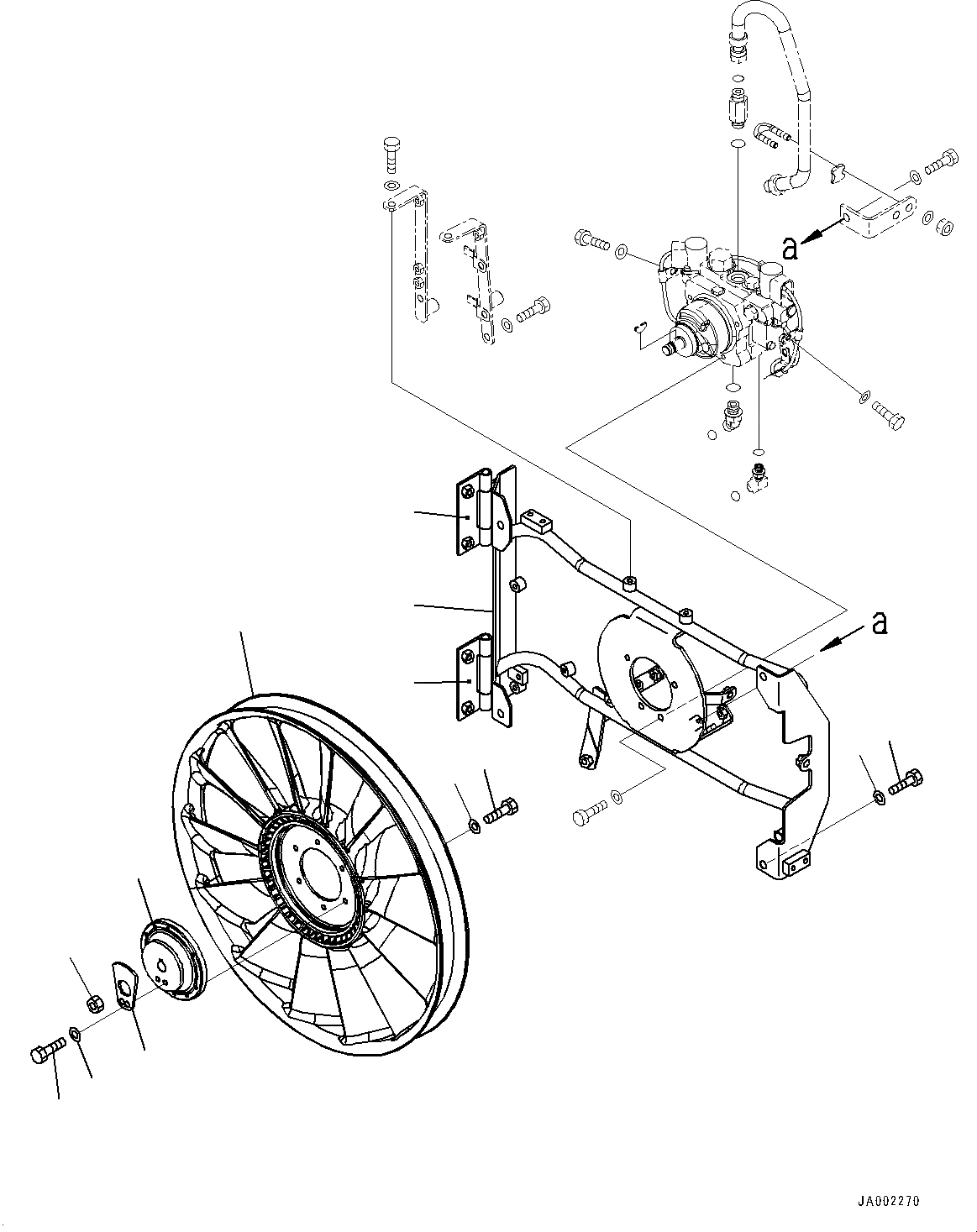 a

a

JA002270