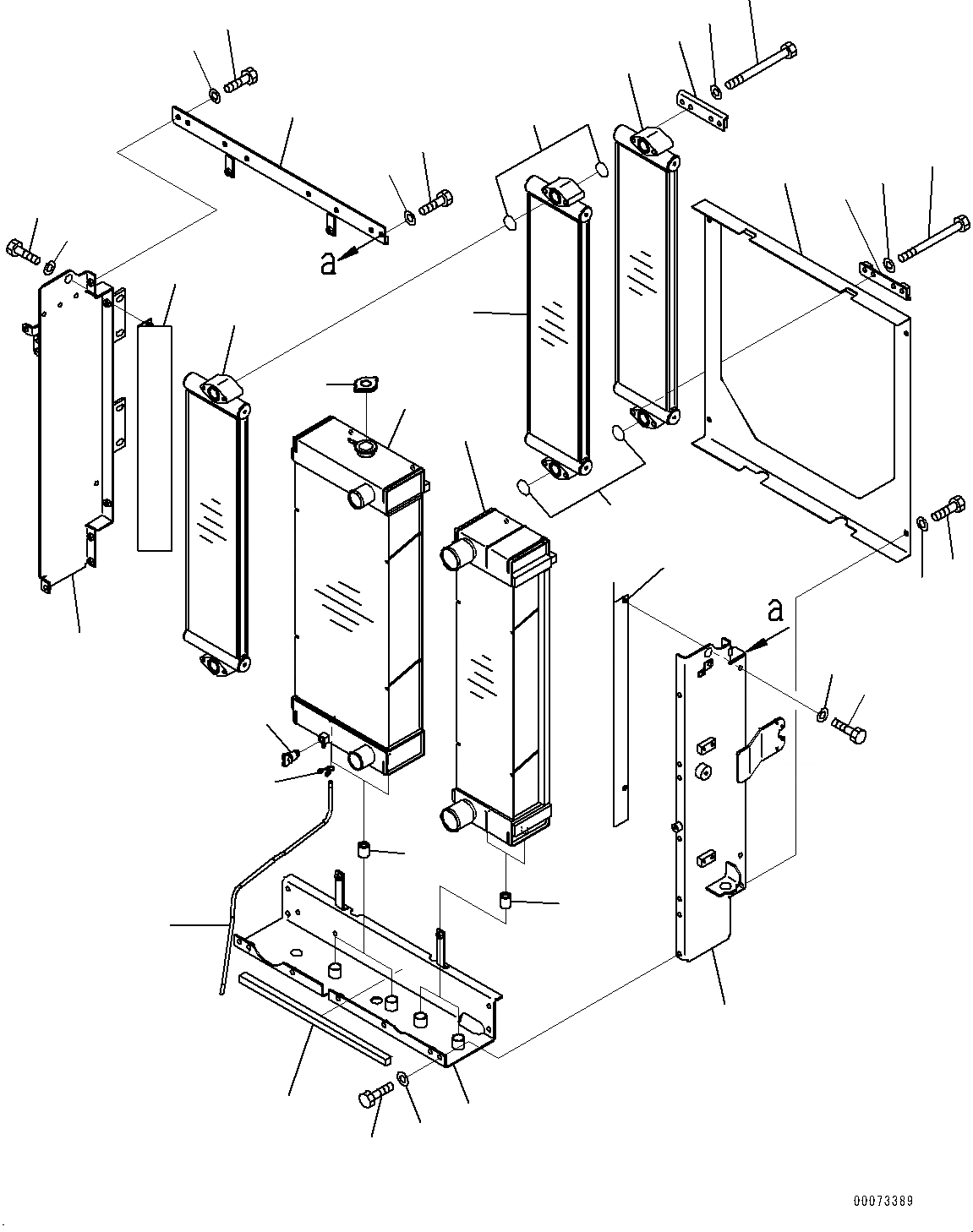 a

a

00073389