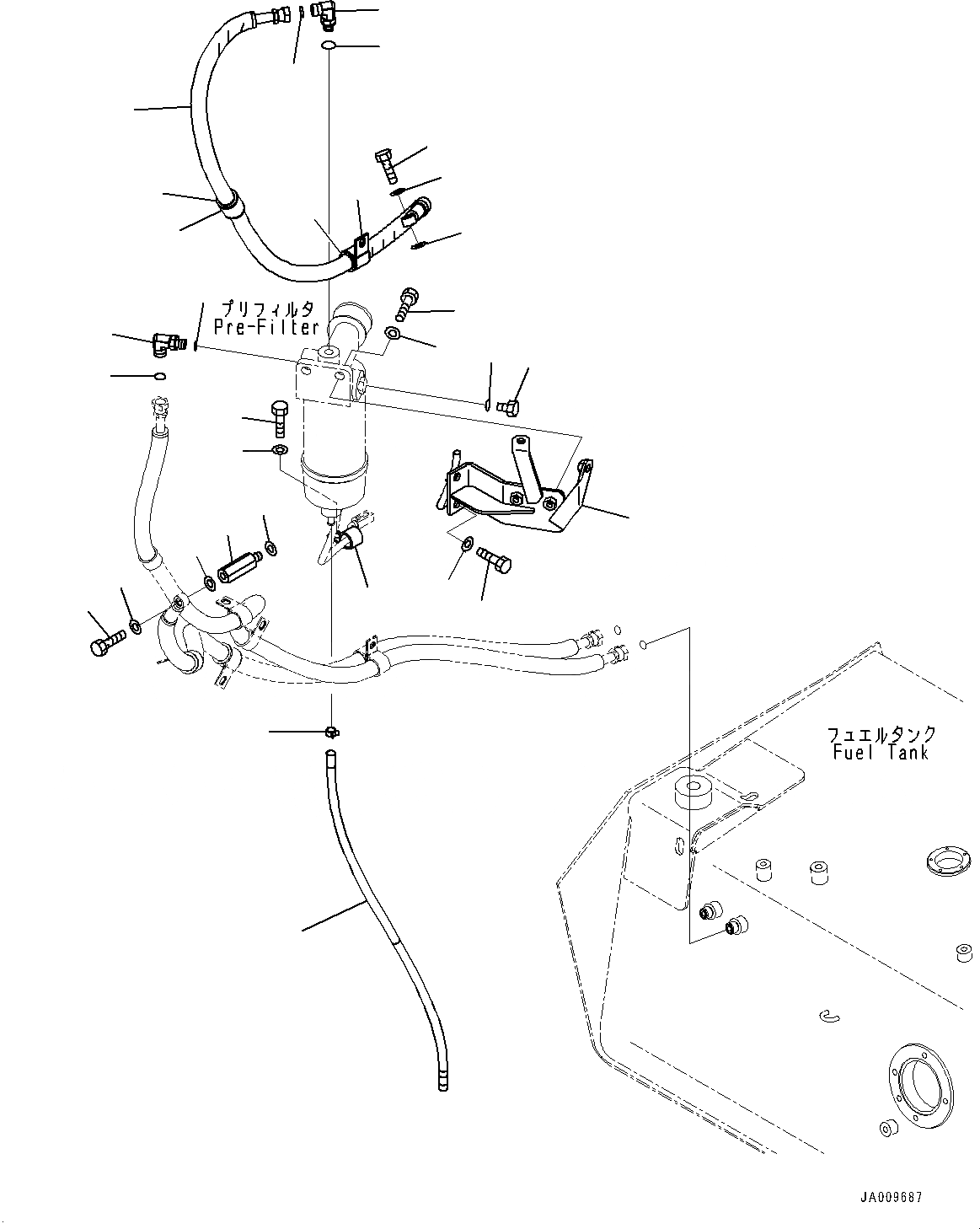 プリフィルタ
Pre-Filter

フュエルタンク
Fuel Tank

JA009687