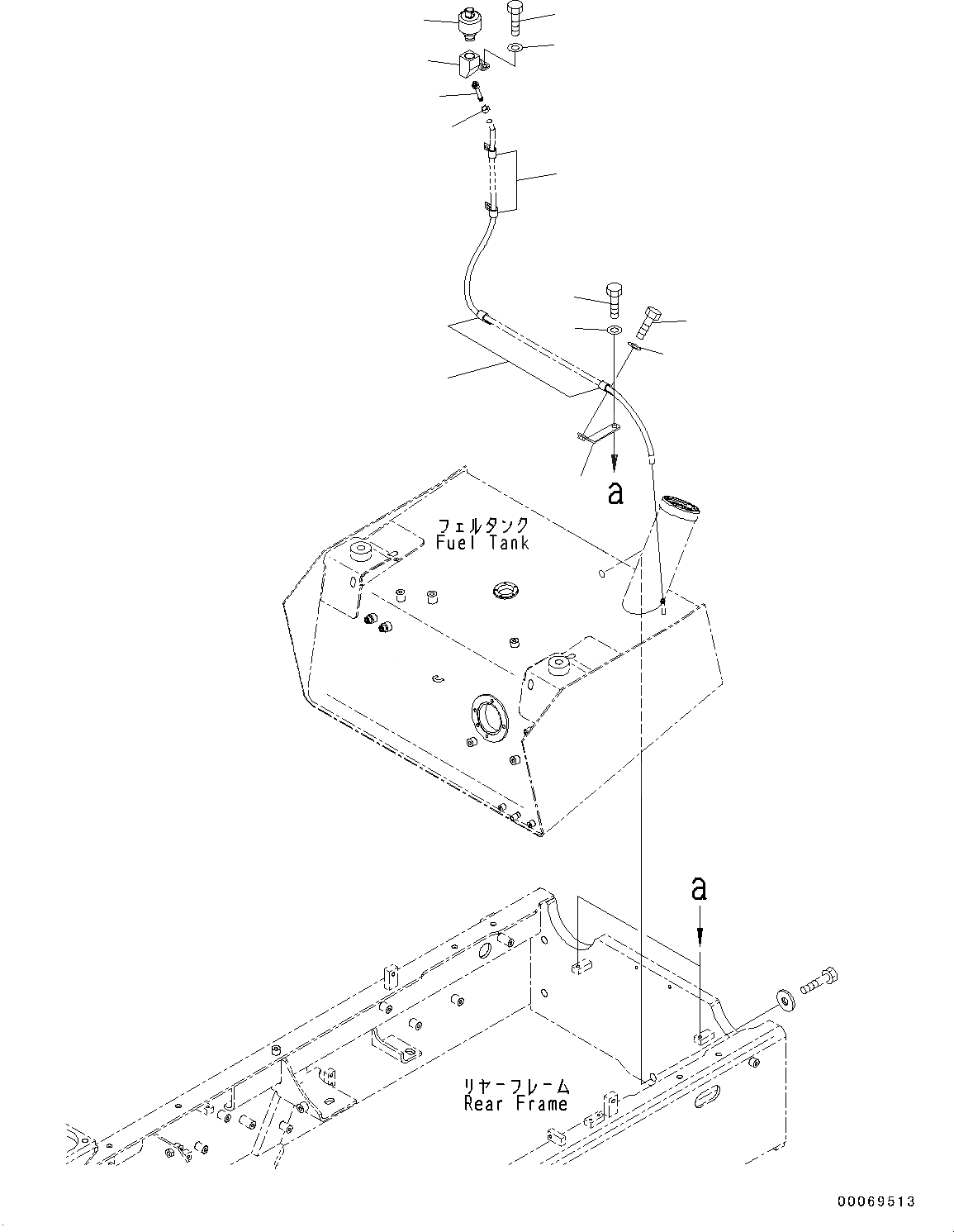 a

フェルタンク
Fuel Tank

a

リヤーフレーム
Rear Frame

00069513