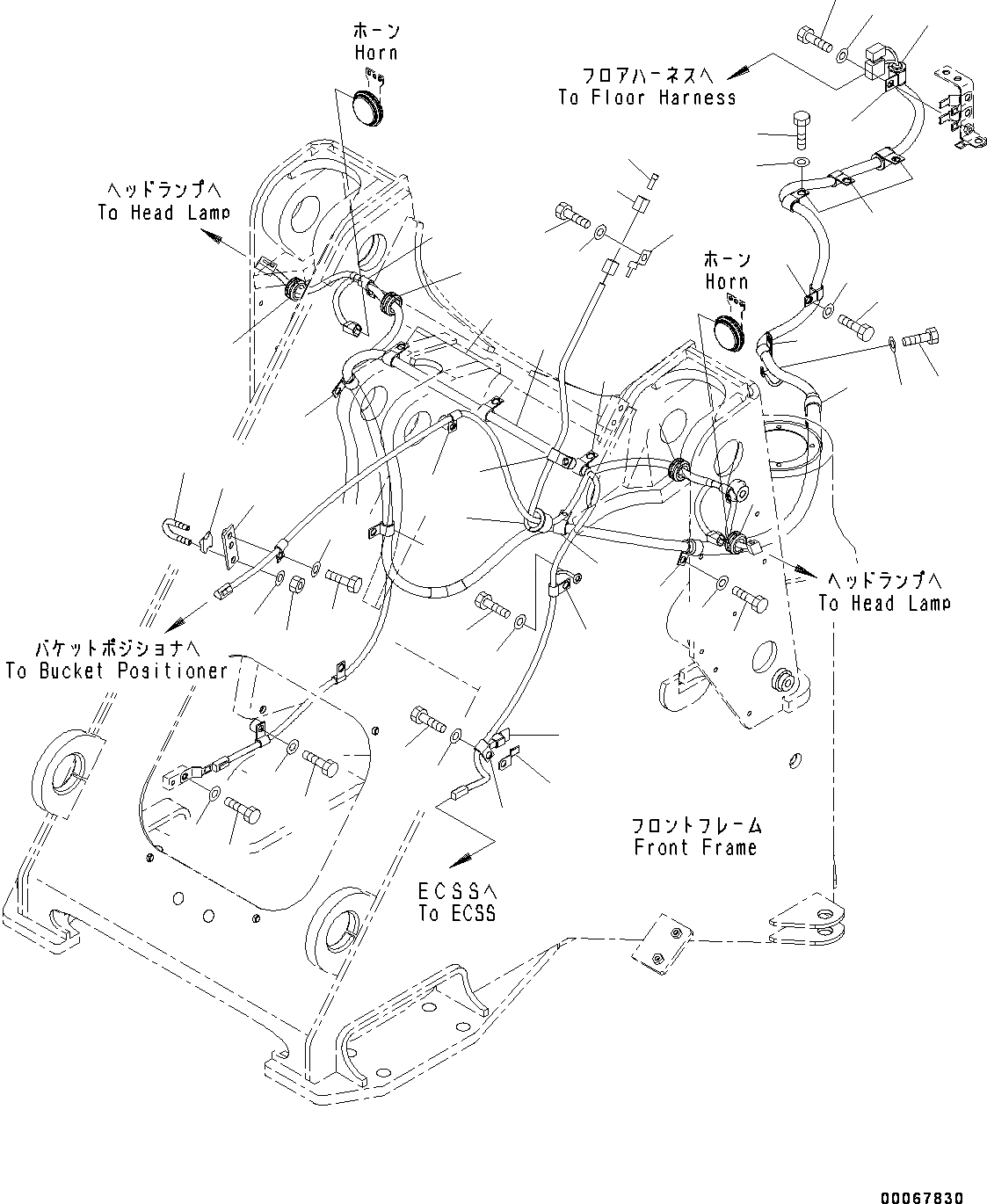 ホーン
Horn

フロアハーネスへ
To Floor Harness

ヘッドランプへ
To Head Lamp

ホーン
Horn

ヘッドランプへ
To Head Lamp

バケットポジショナへ
To Bucket Positioner

フロントフレーム
Front Frame

ECSSへ
To ECSS

00067830