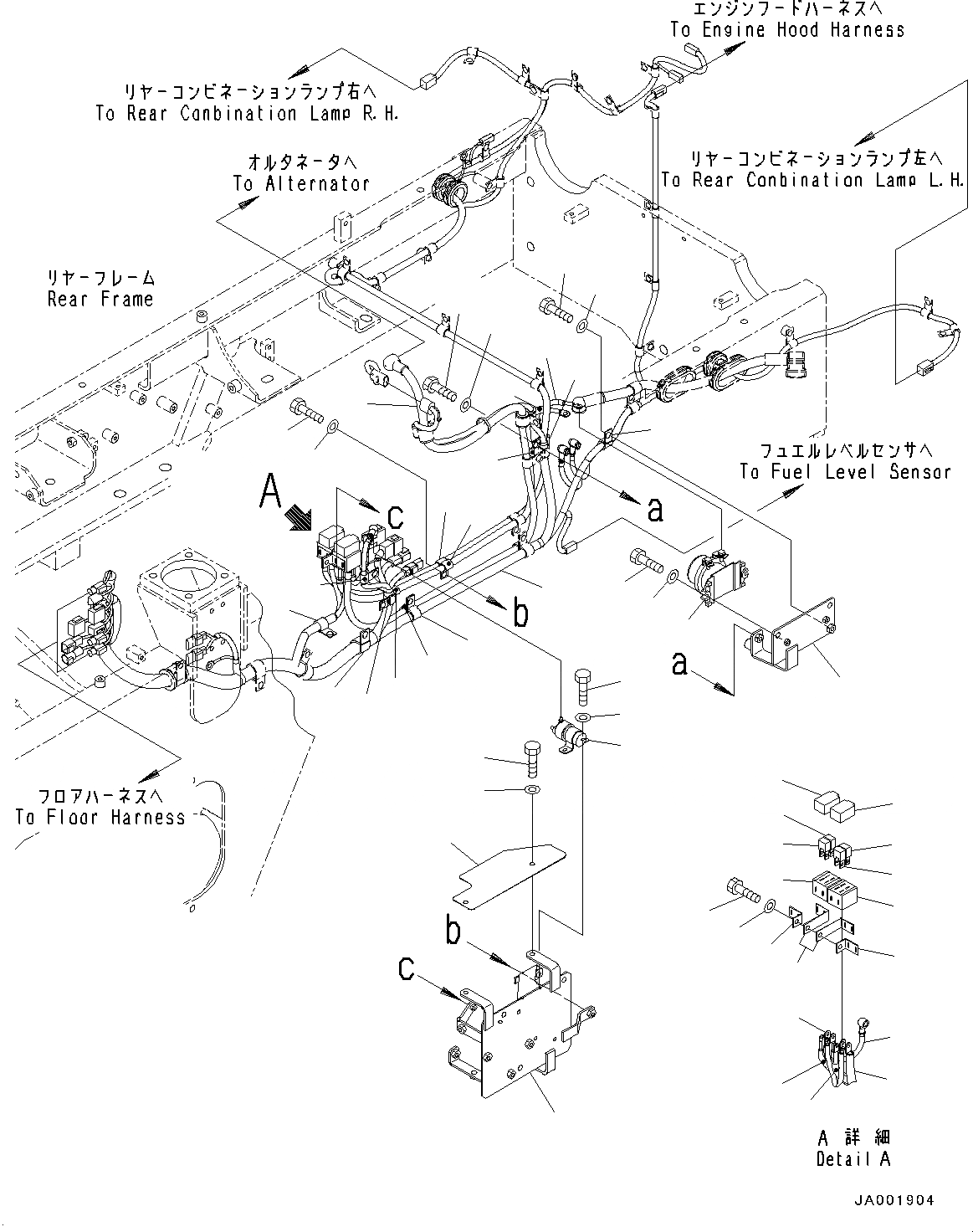 エンジンフードハーネスへ
To Engine Hood Harness

リヤーコンビネーションランプ右へ
To Rear Conbination Lamp R.H.

オルタネータへ
To Alternator

リヤーコンビネーションランプ左へ
To Rear Conbination Lamp L.H.

リヤーフレーム
Rear Frame

フュエルレベルセンサへ
To Fuel Level Sensor

A

c

a

b

a

フロアハーネスへ
To Floor Harness

b

c

A 詳 細
Detail A

JA001904