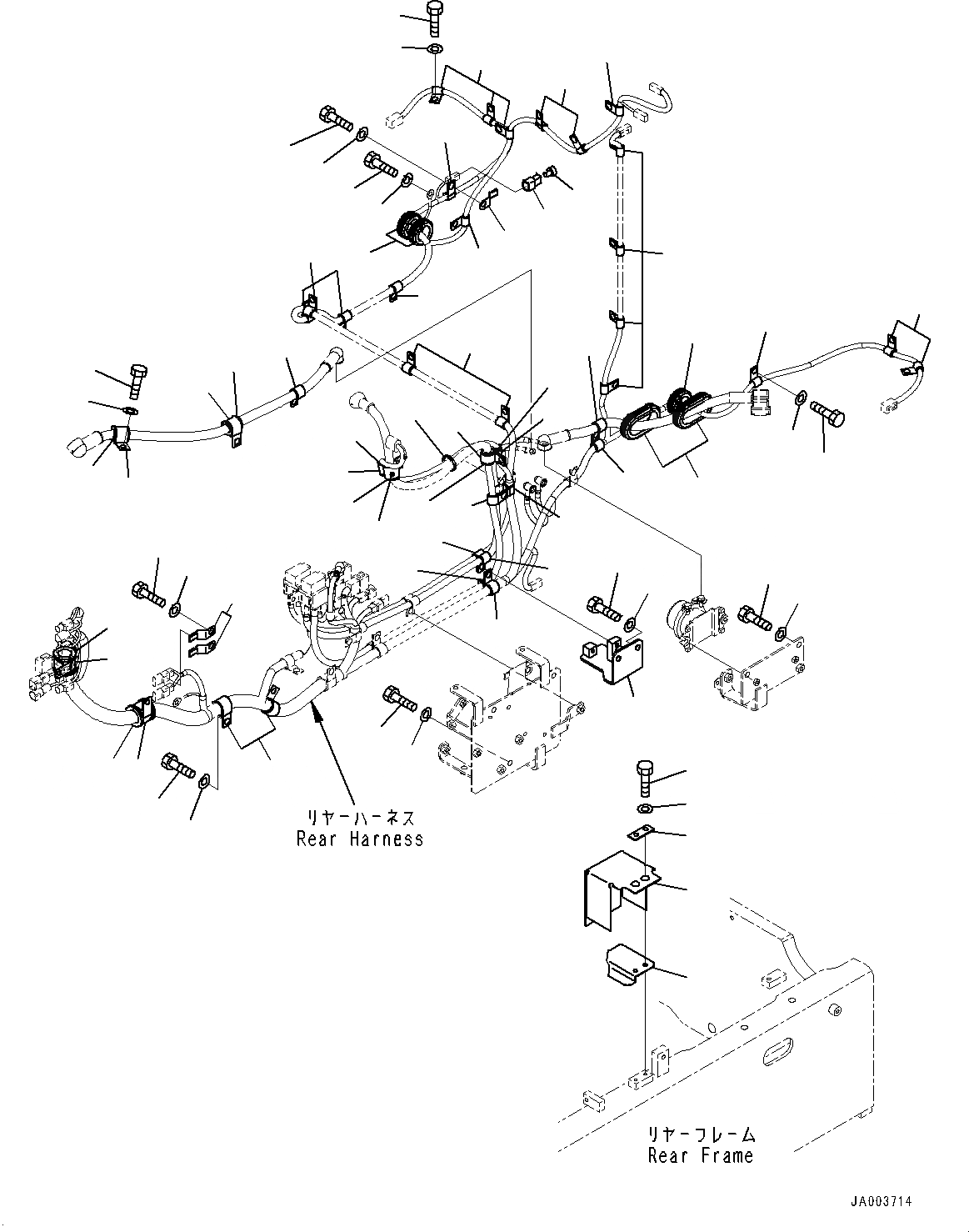 リヤーハーネス
Rear Harness

リヤーフレーム
Rear Frame

JA003714