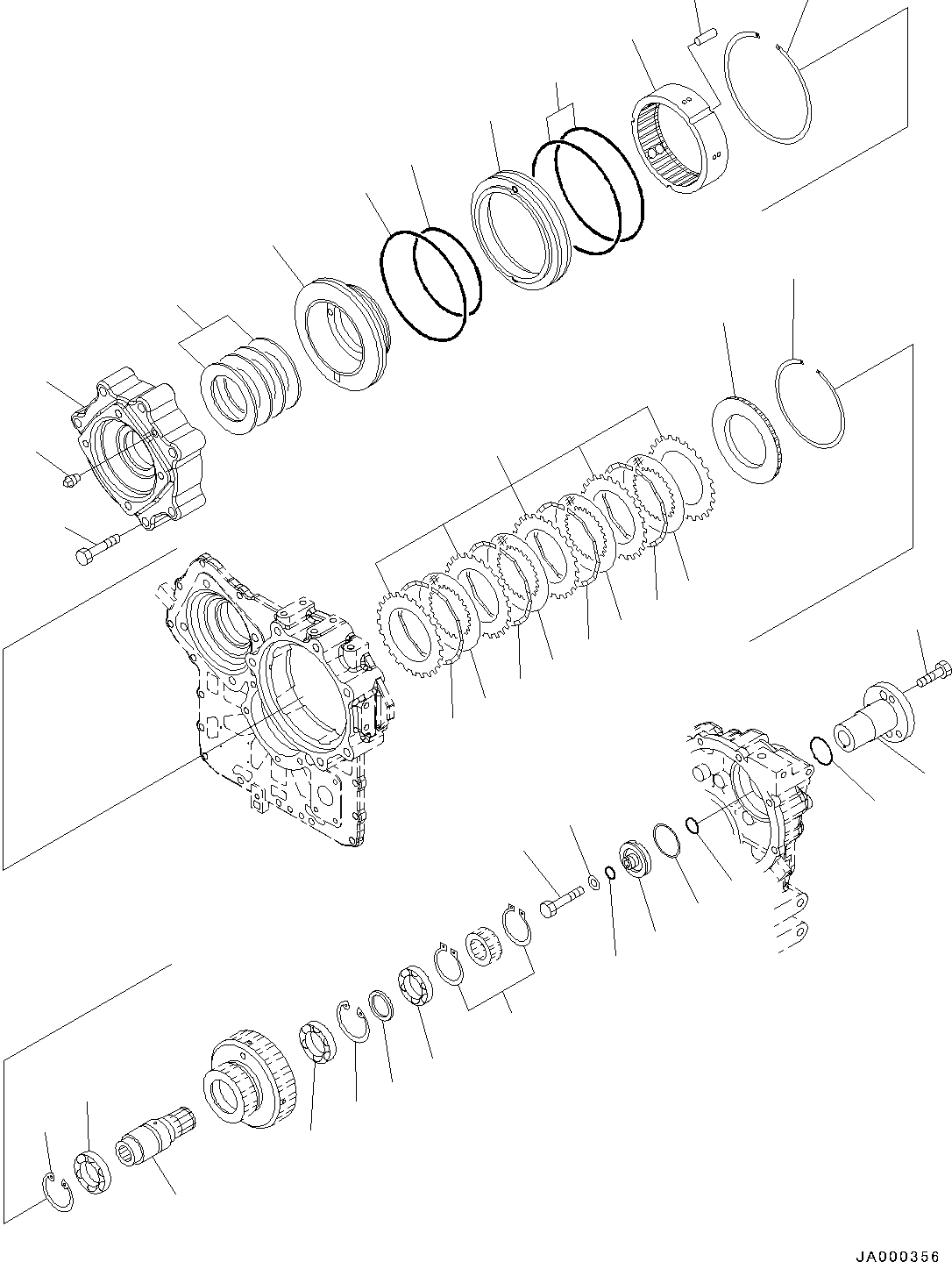 JA000356