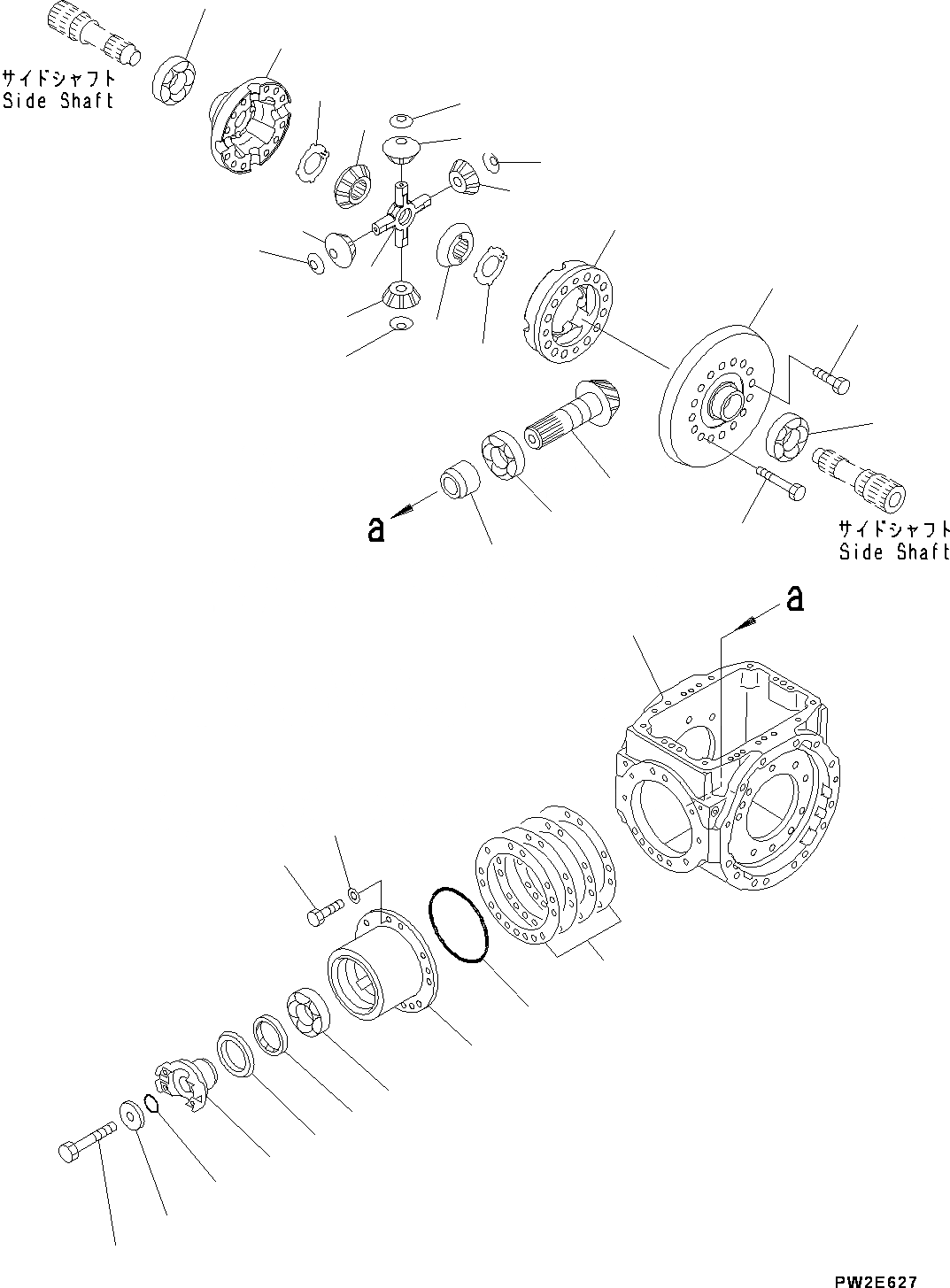 サイドシャフト
Side Shaft

a

サイドシャフト
Side Shaft

a

PW2E627