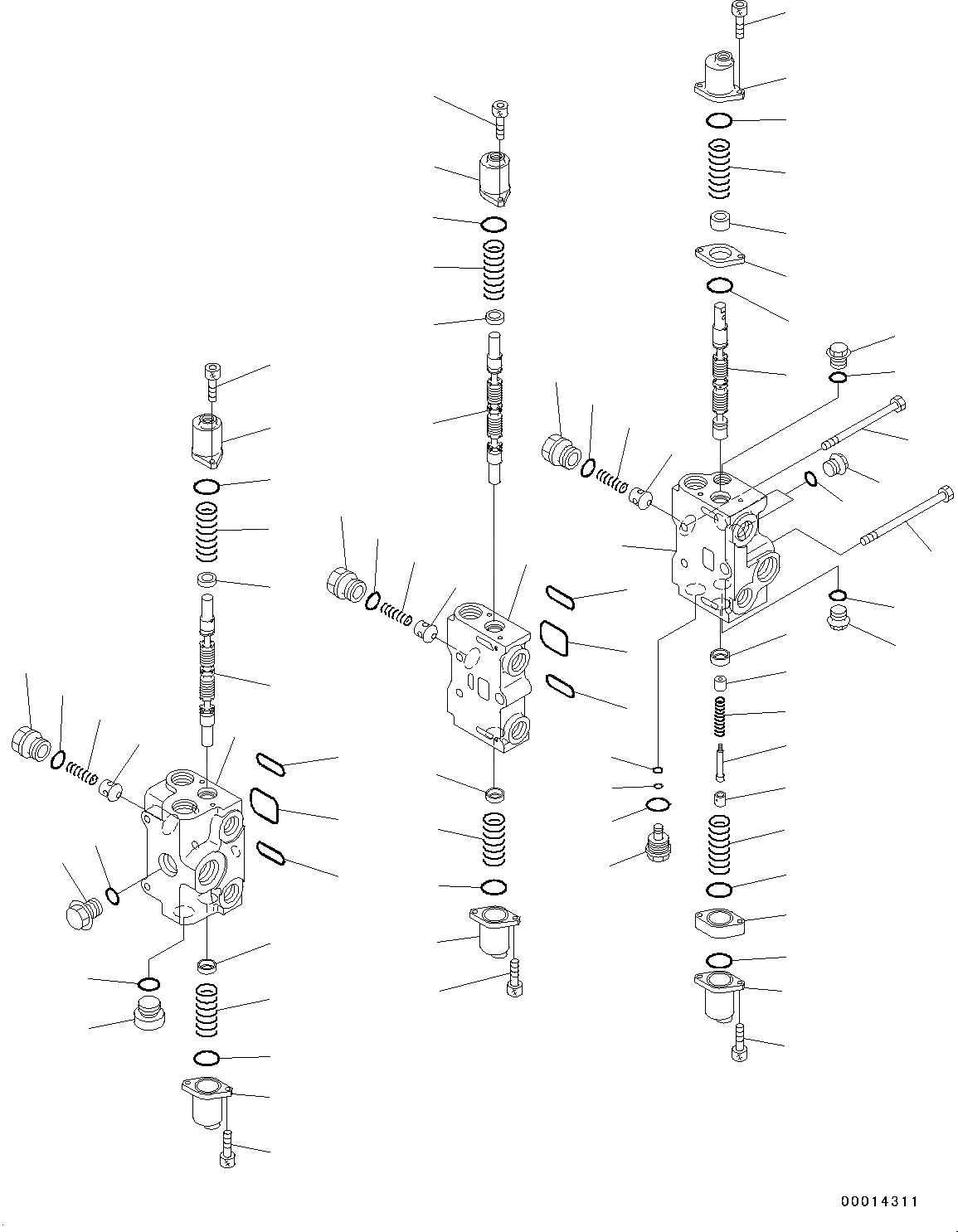 00014311