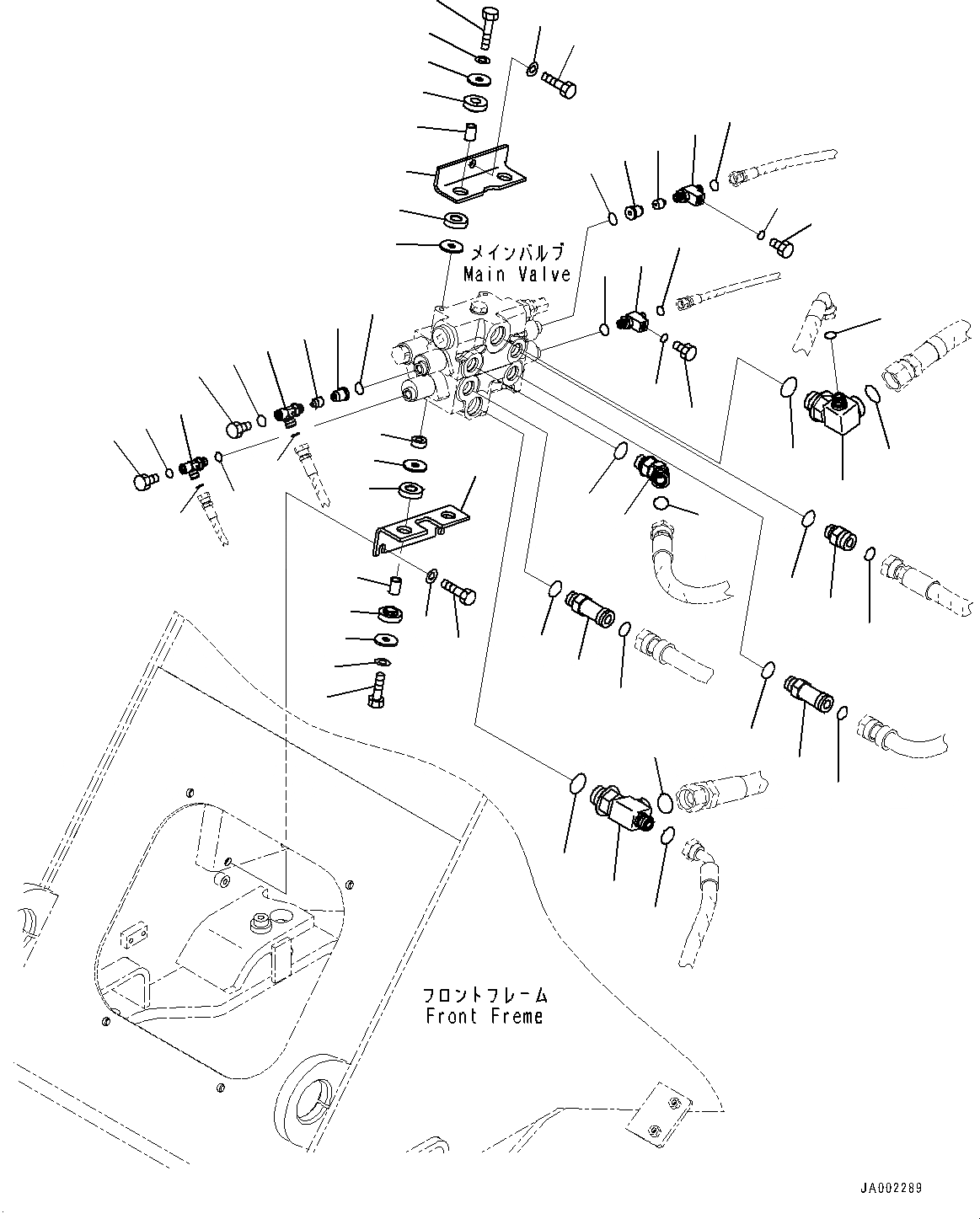 メインバルブ
Main Valve

フロントフレーム
Front Freme

JA002289