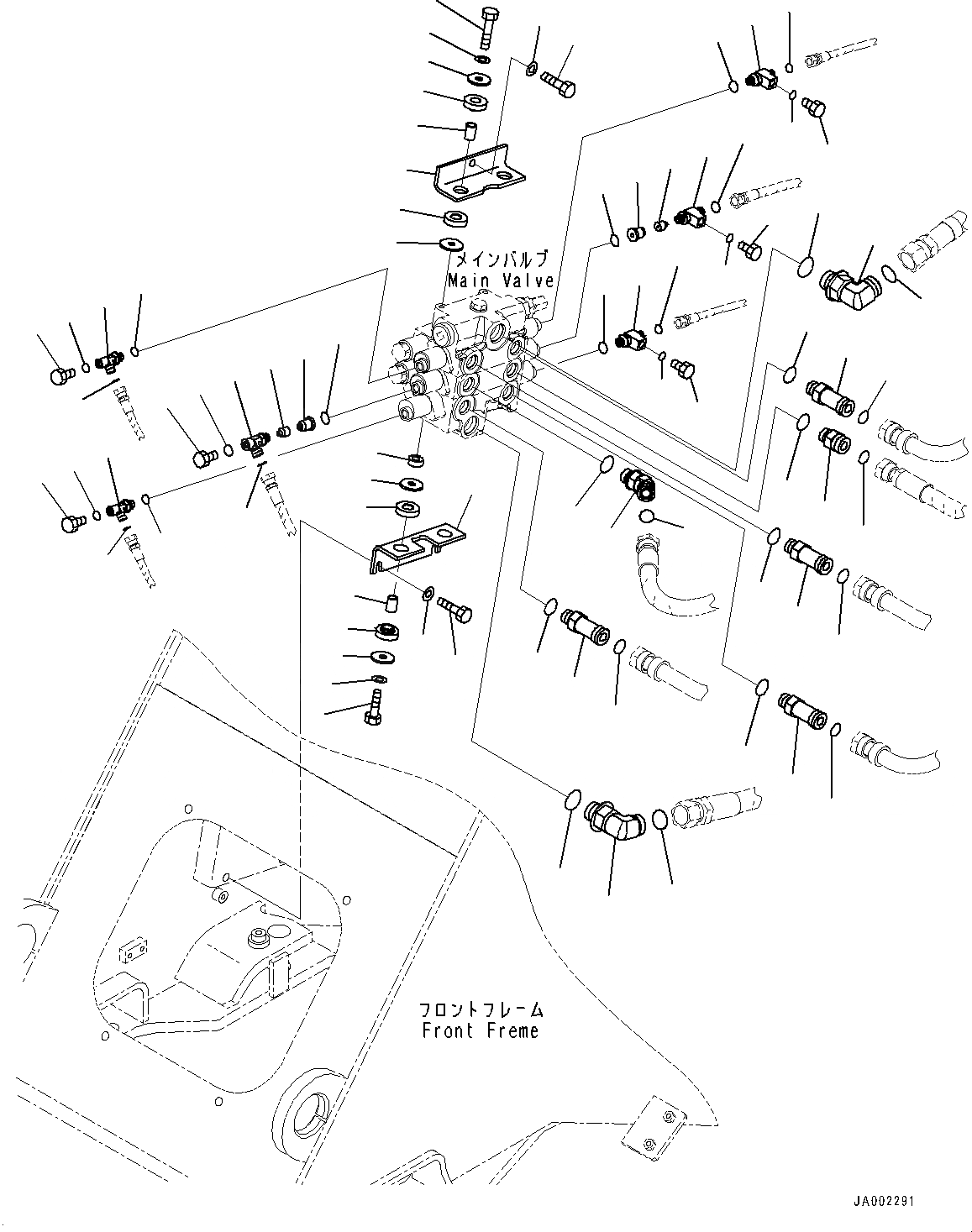 メインバルブ
Main Valve

フロントフレーム
Front Freme

JA002291