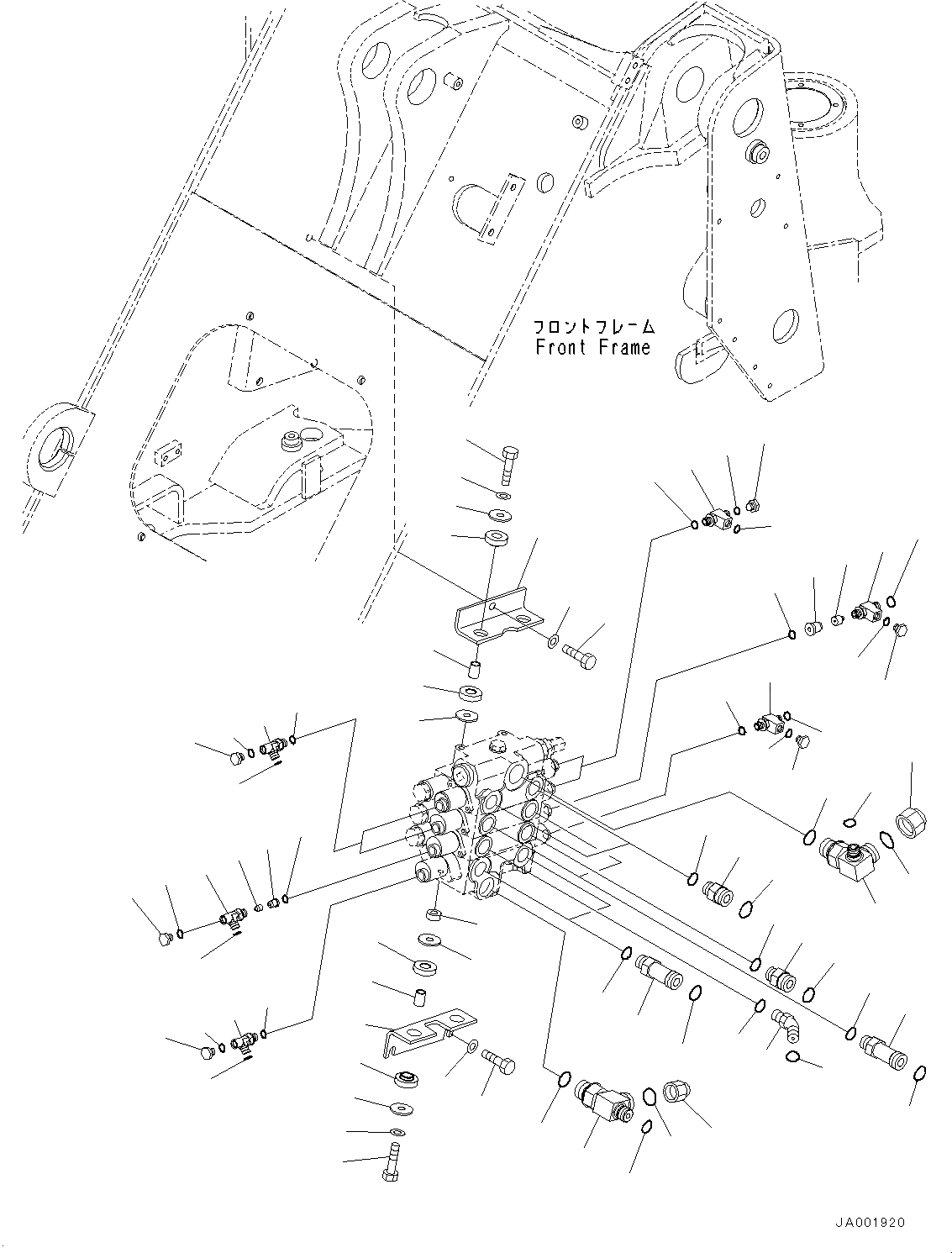 フロントフレーム
Front Frame

JA001920