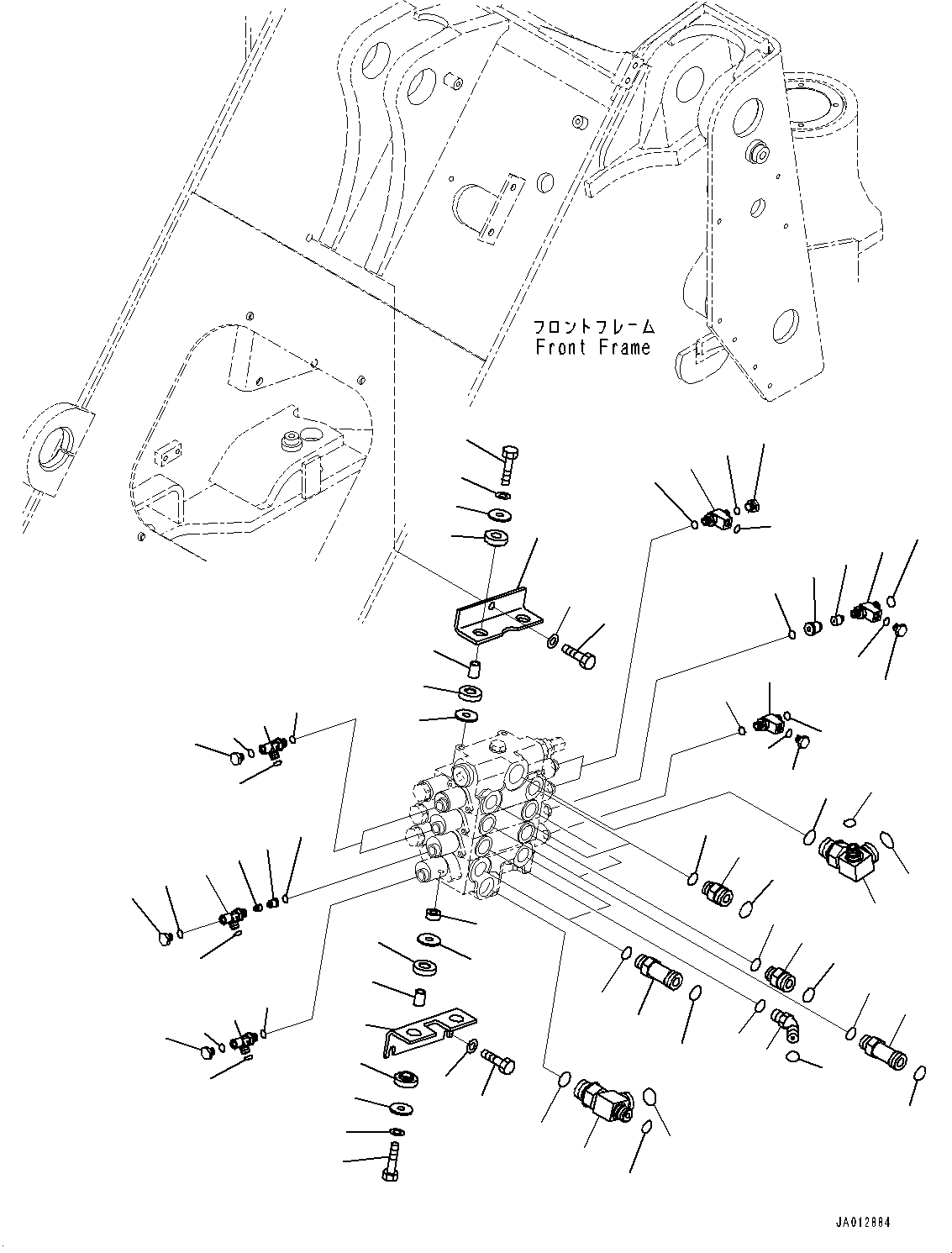 フロントフレーム
Front Frame

JA012884