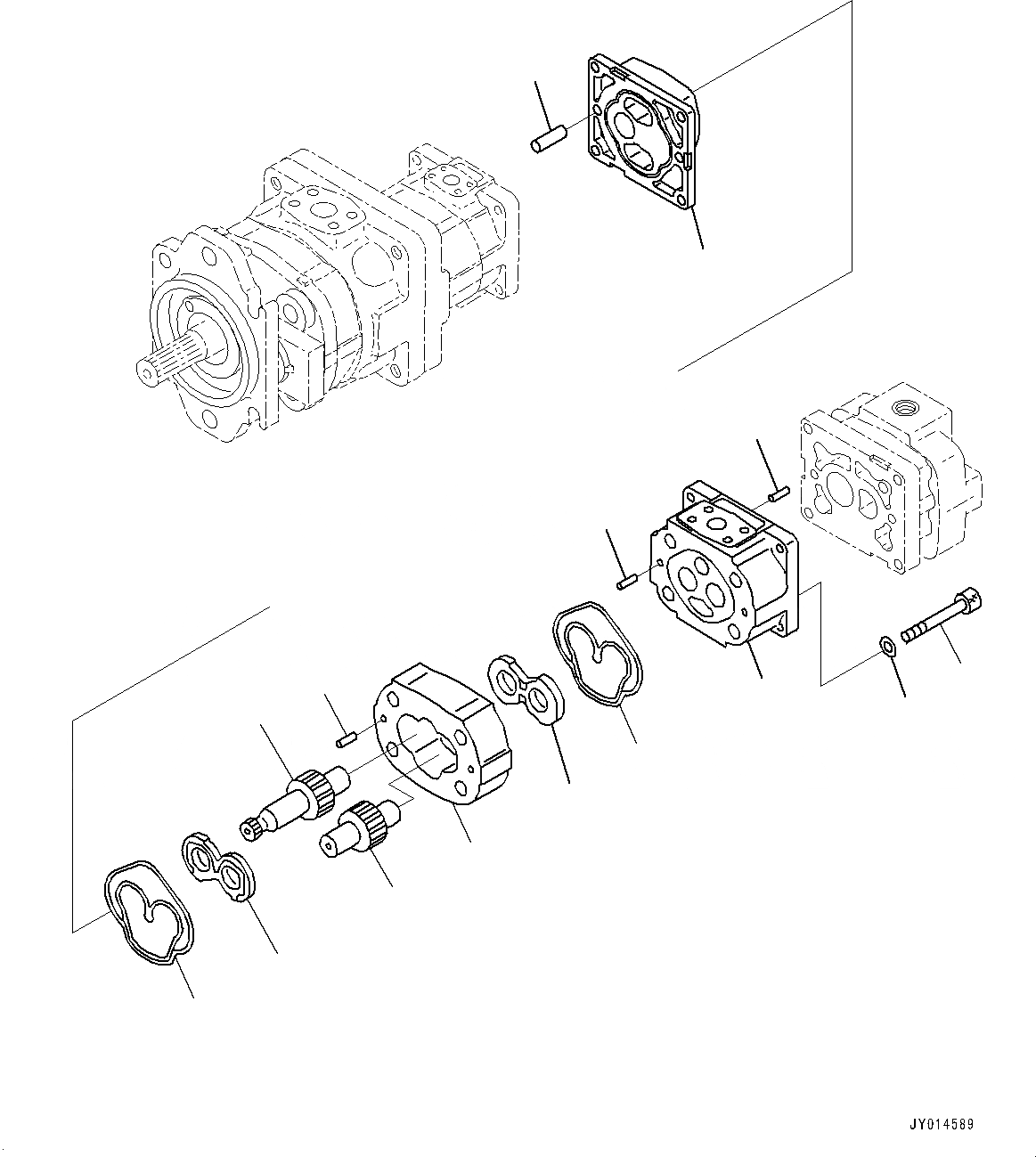 JY014589