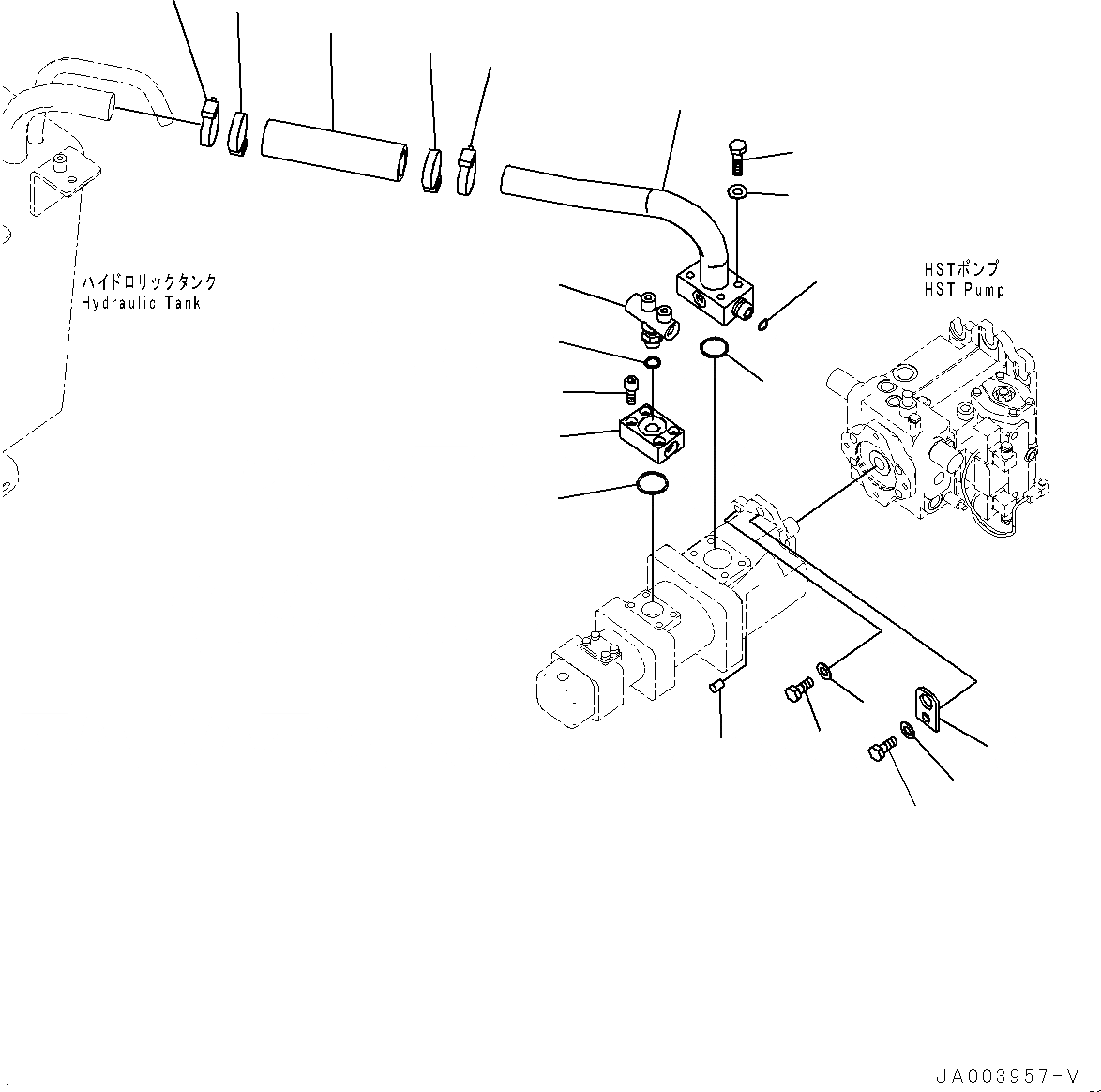 ハイドロリックタンク
Hydraulic Tank

HSTポンプ
HST Pump

JA003957-V