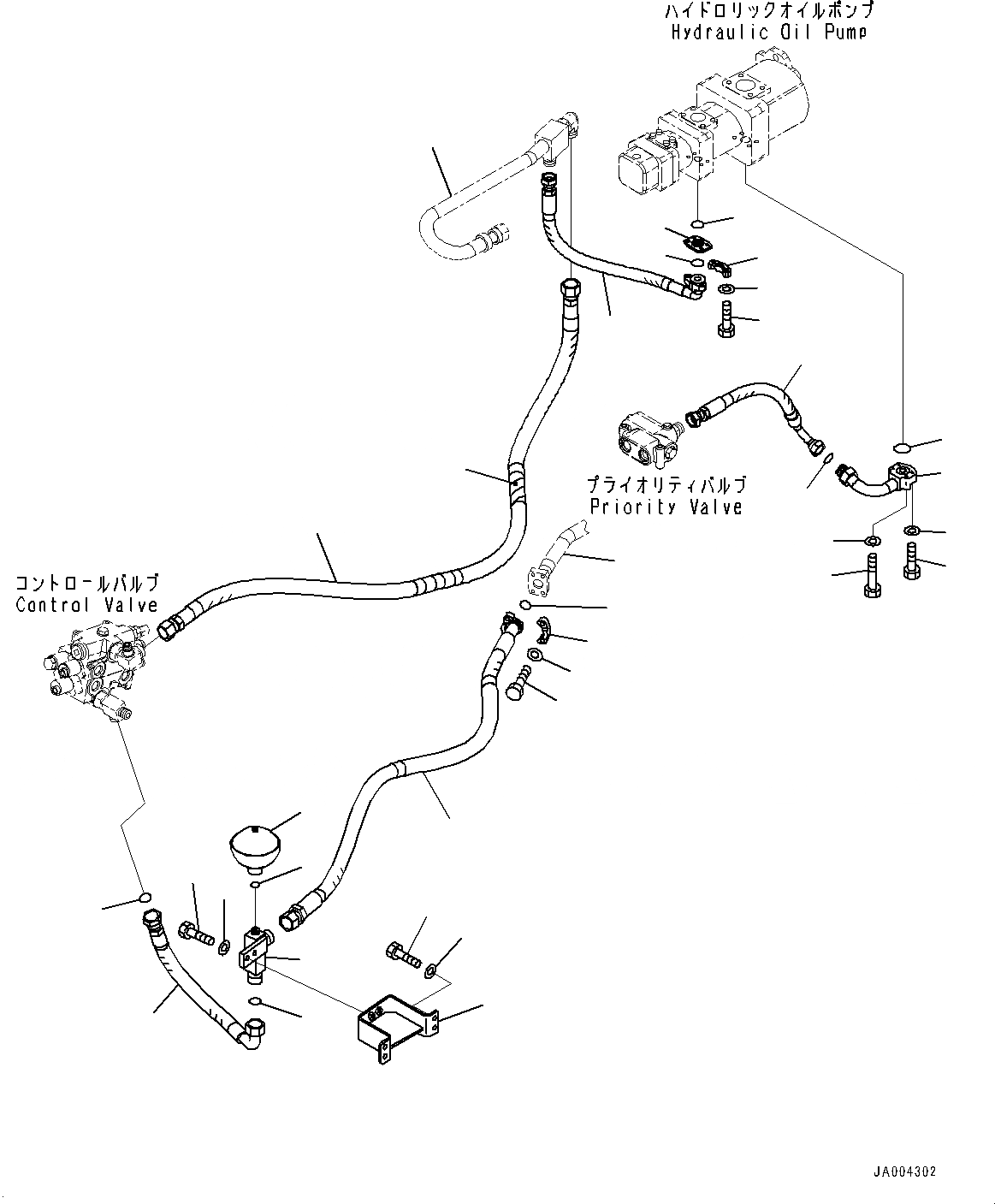 ハイドロリックオイルポンプ
Hydraulic Oil Pump

プライオリティバルブ
Priority Valve

コントロールバルブ
Control Valve

JA004302