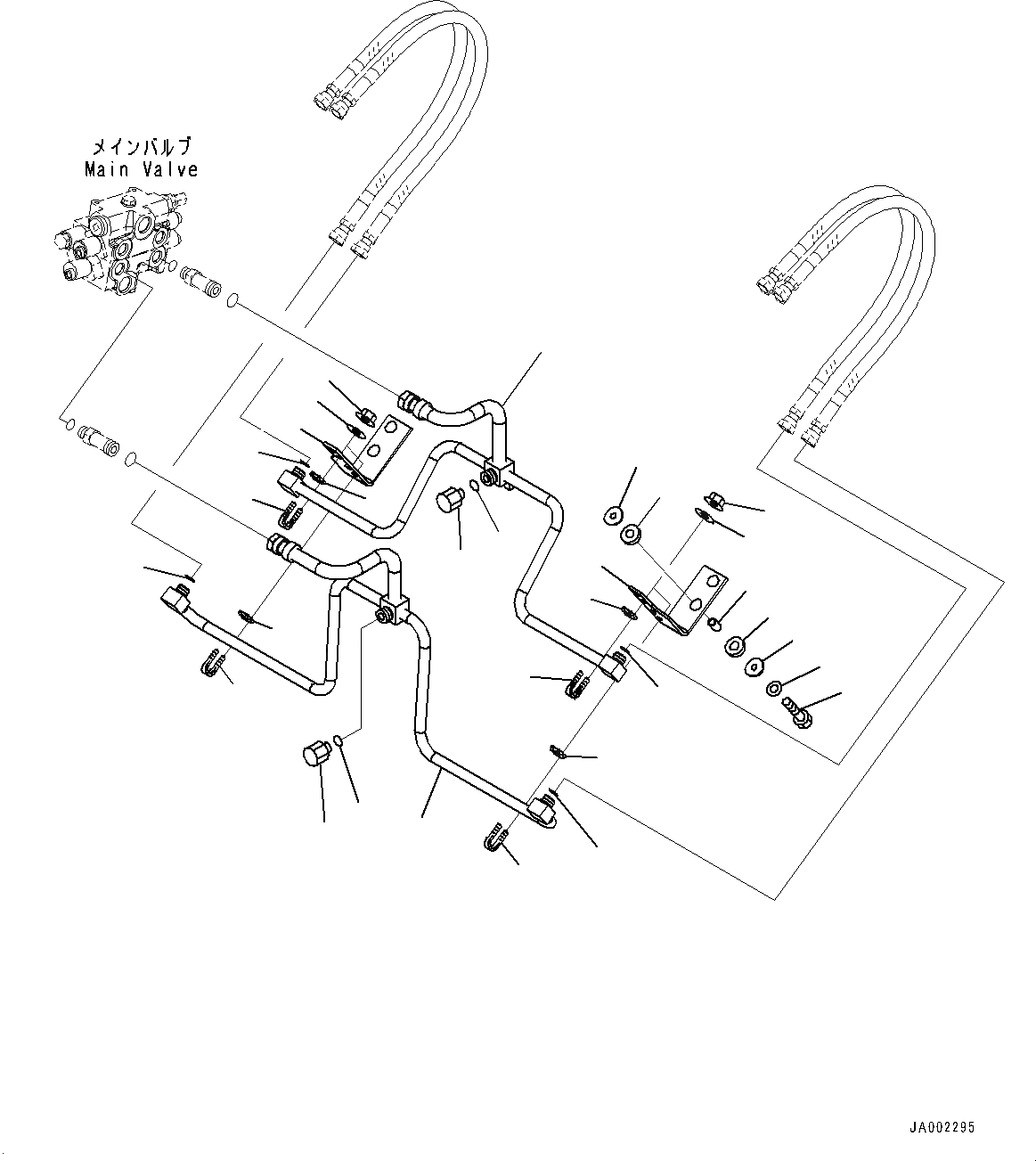 メインバルブ
Main Valve

JA002295