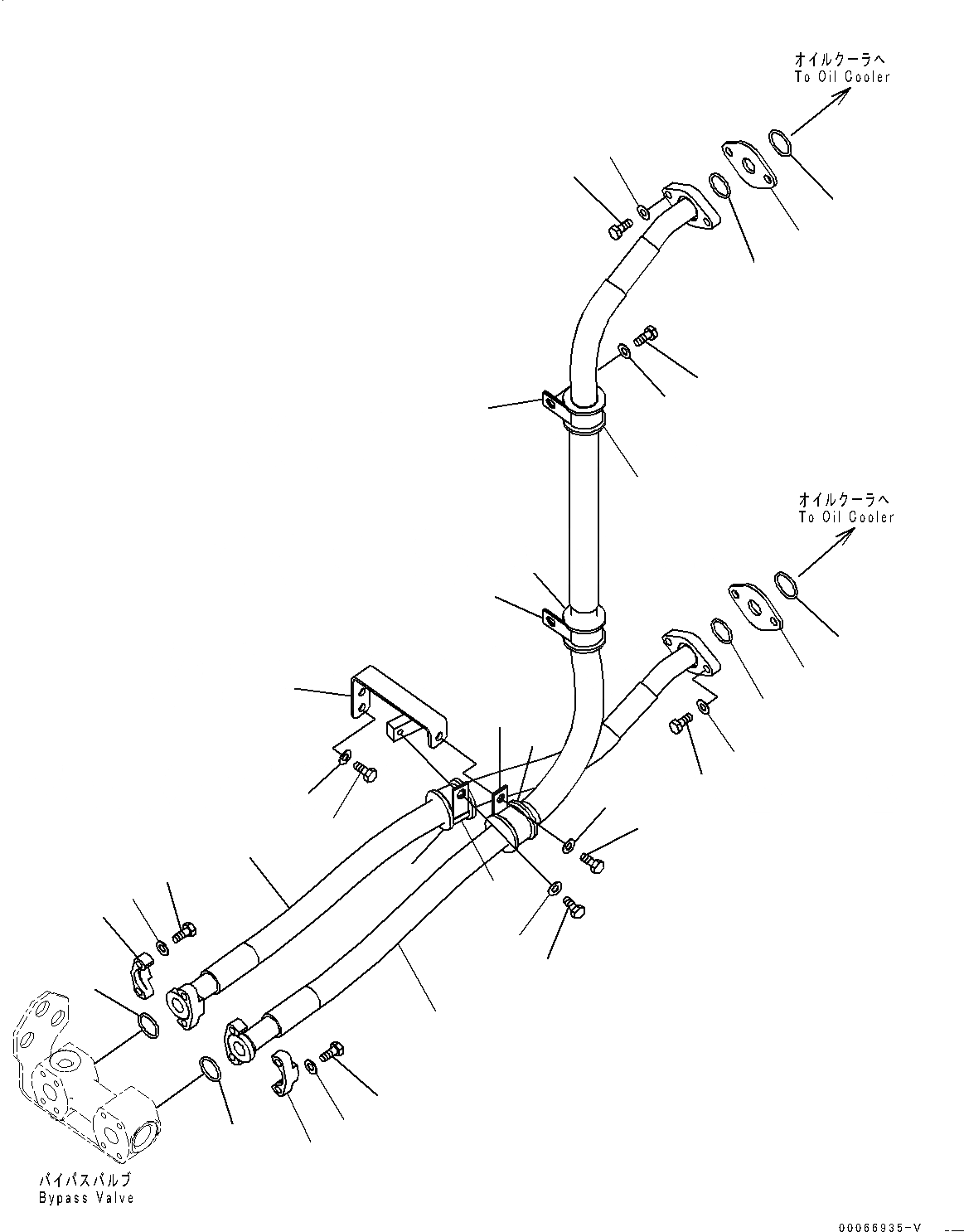 オイルクーラへ
To Oil Cooler

オイルクーラへ
To Oil Cooler

バイパスバルブ
Bypass Valve

00066935-V