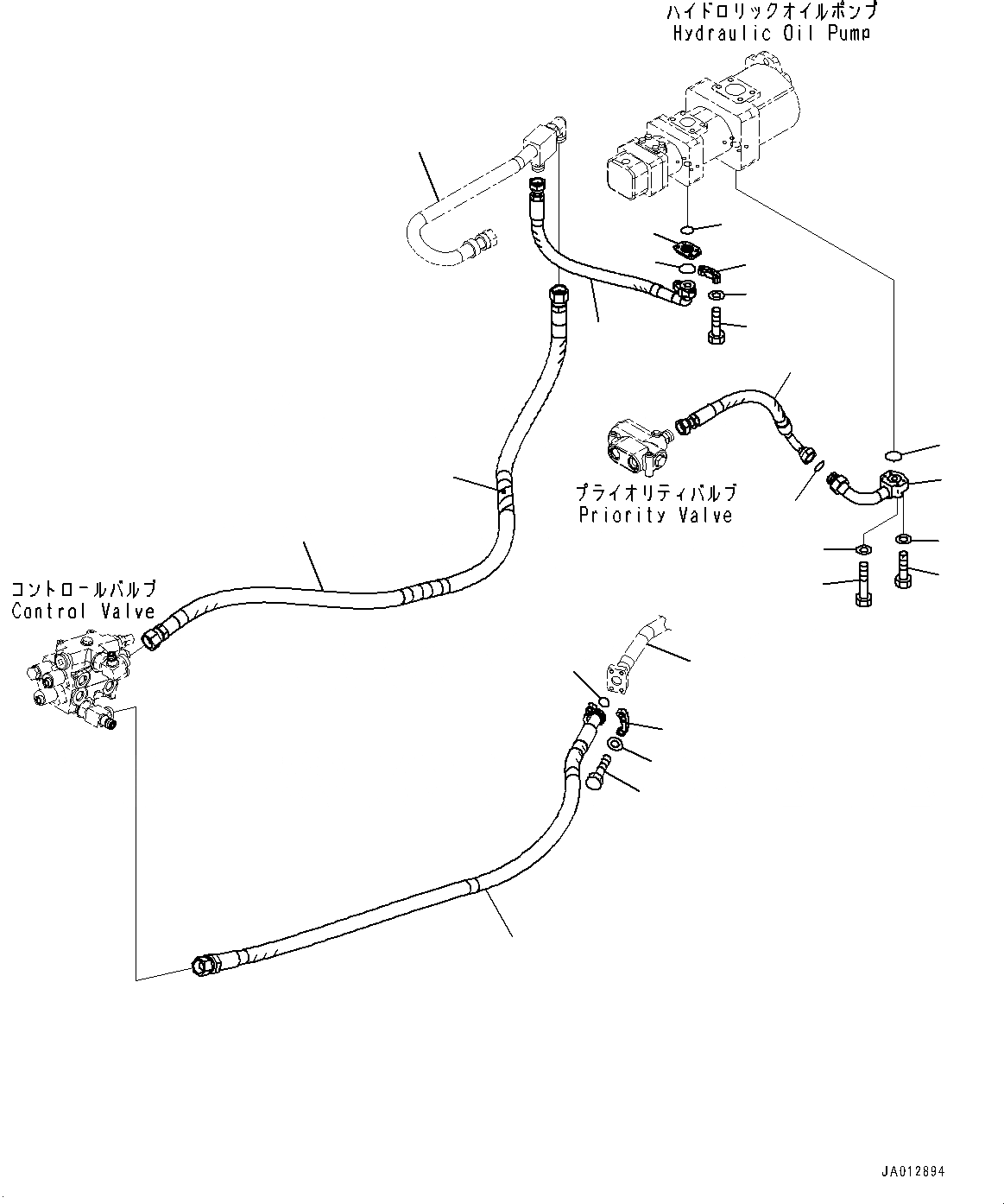 ハイドロリックオイルポンプ
Hydraulic Oil Pump

プライオリティバルブ
Priority Valve

コントロールバルブ
Control Valve

JA012894