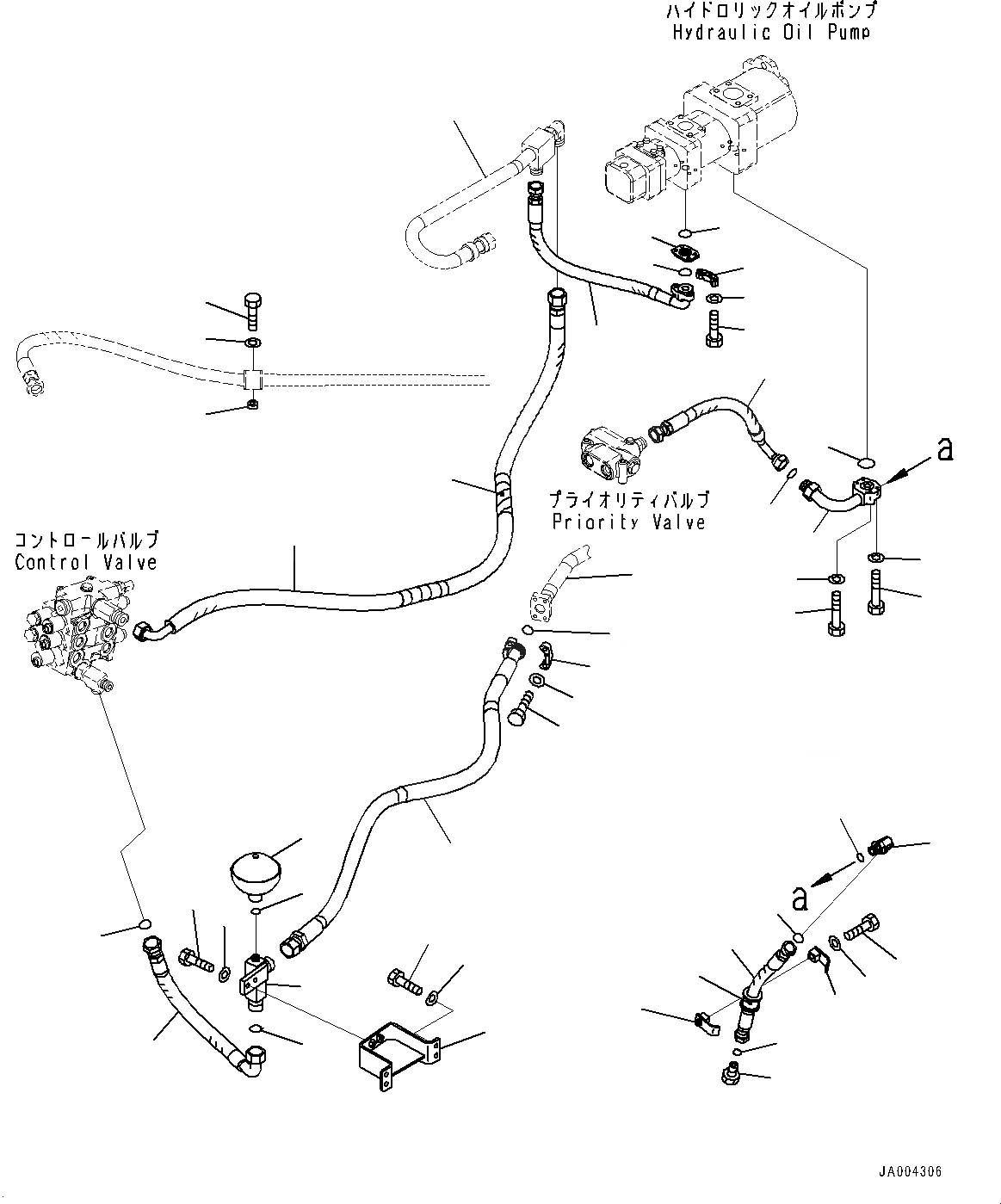 ハイドロリックオイルポンプ
Hydraulic Oil Pump

a

プライオリティバルブ
Priority Valve

コントロールバルブ
Control Valve

a

JA004306