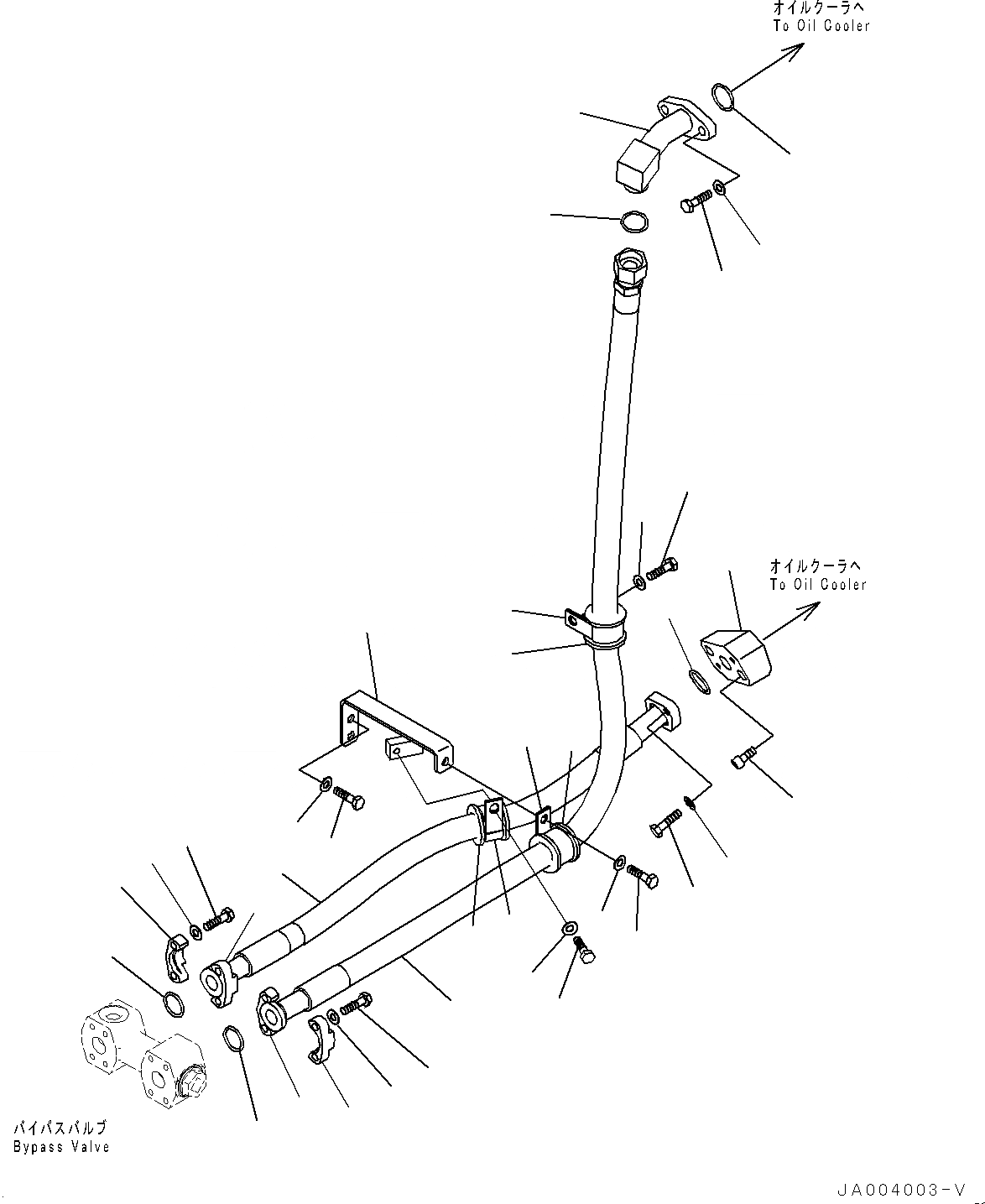 オイルクーラへ
To Oil Cooler

オイルクーラへ
To Oil Cooler

バイパスバルブ
Bypass Valve

JA004003-V