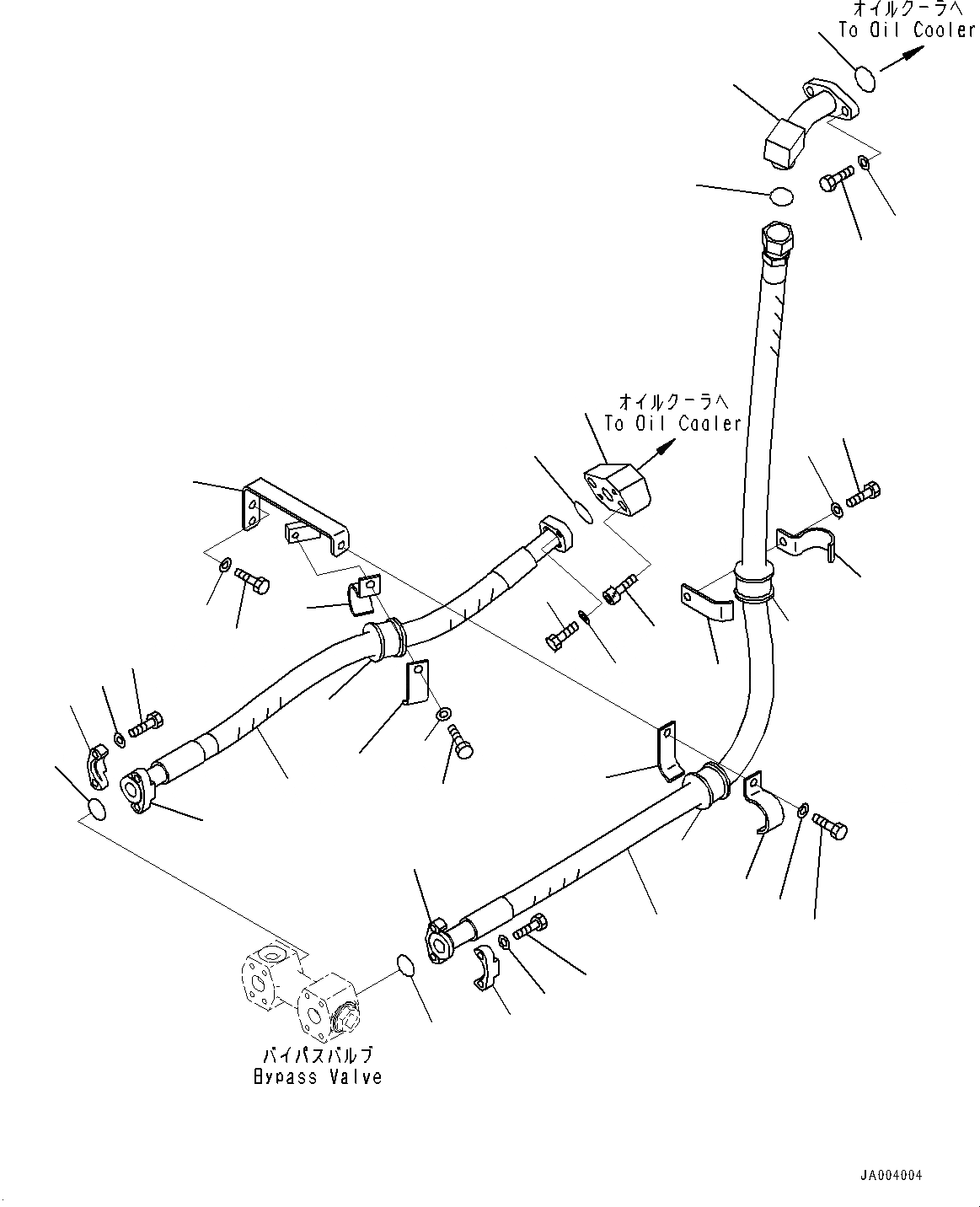 オイルクーラへ
To Oil Cooler

オイルクーラへ
To Oil Cooler

バイパスバルブ
Bypass Valve

JA004004