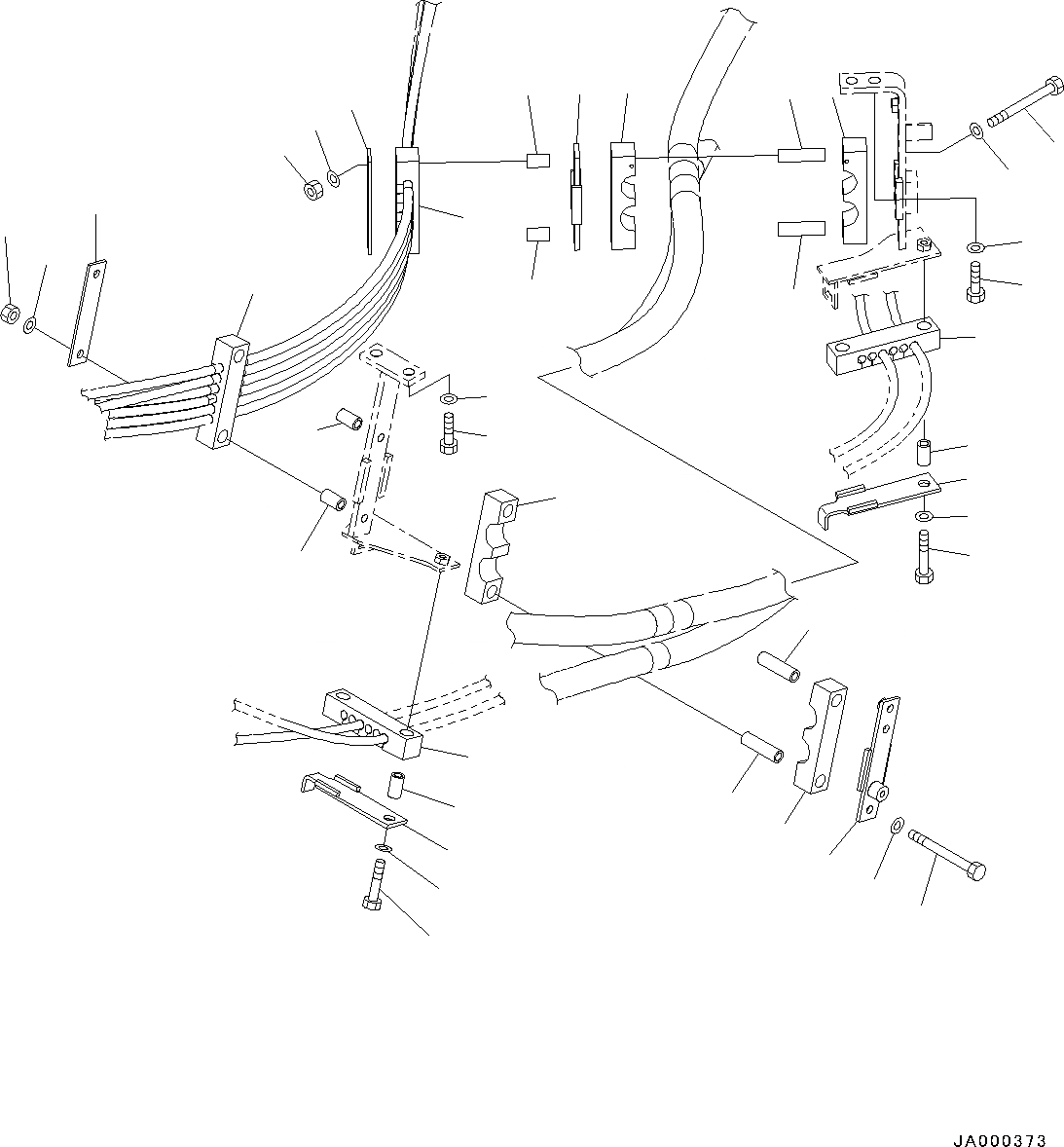 JA000373