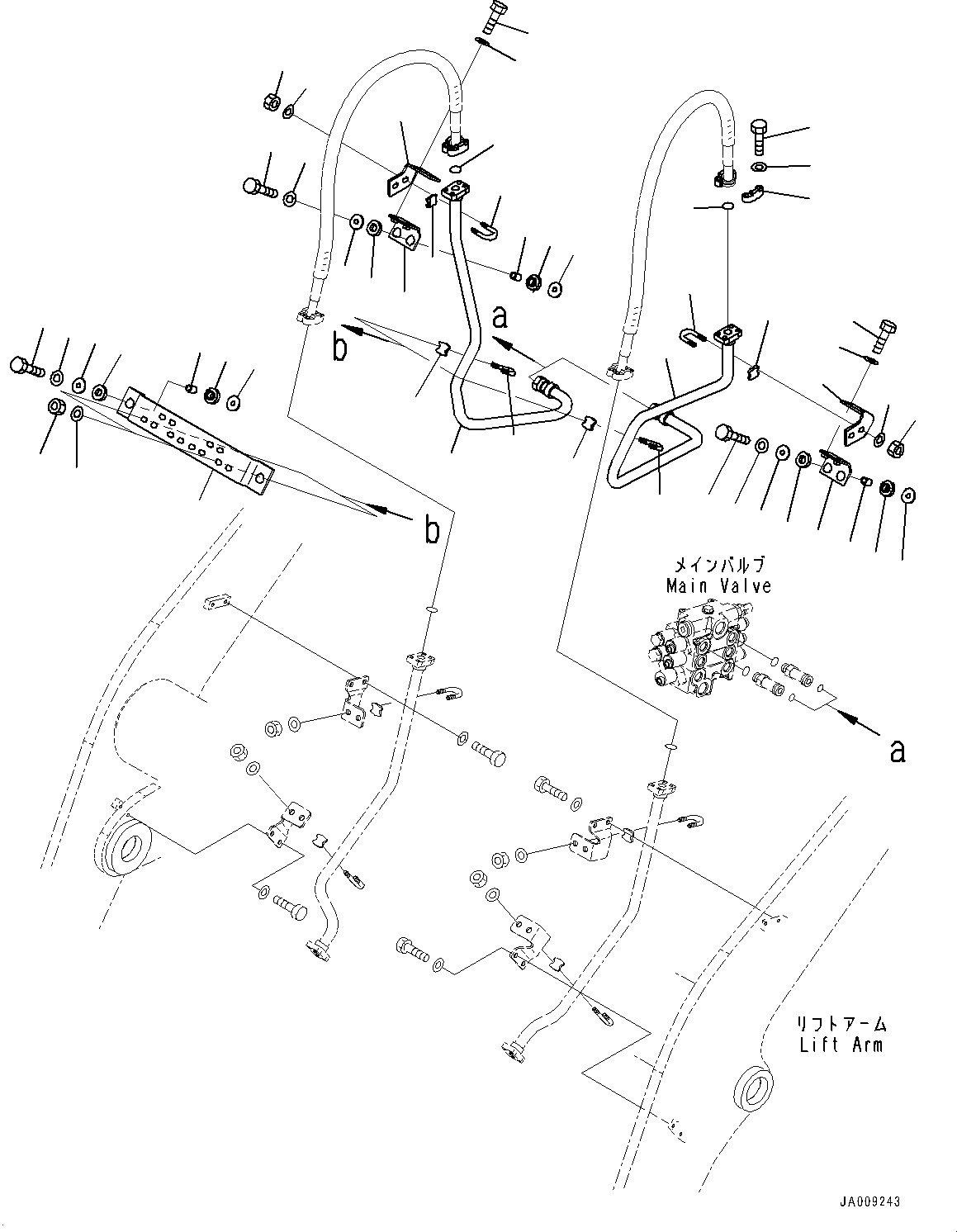 a
b
b
メインバルブ
Main Valve
a
リフトアーム
Lift Arm
JA009243