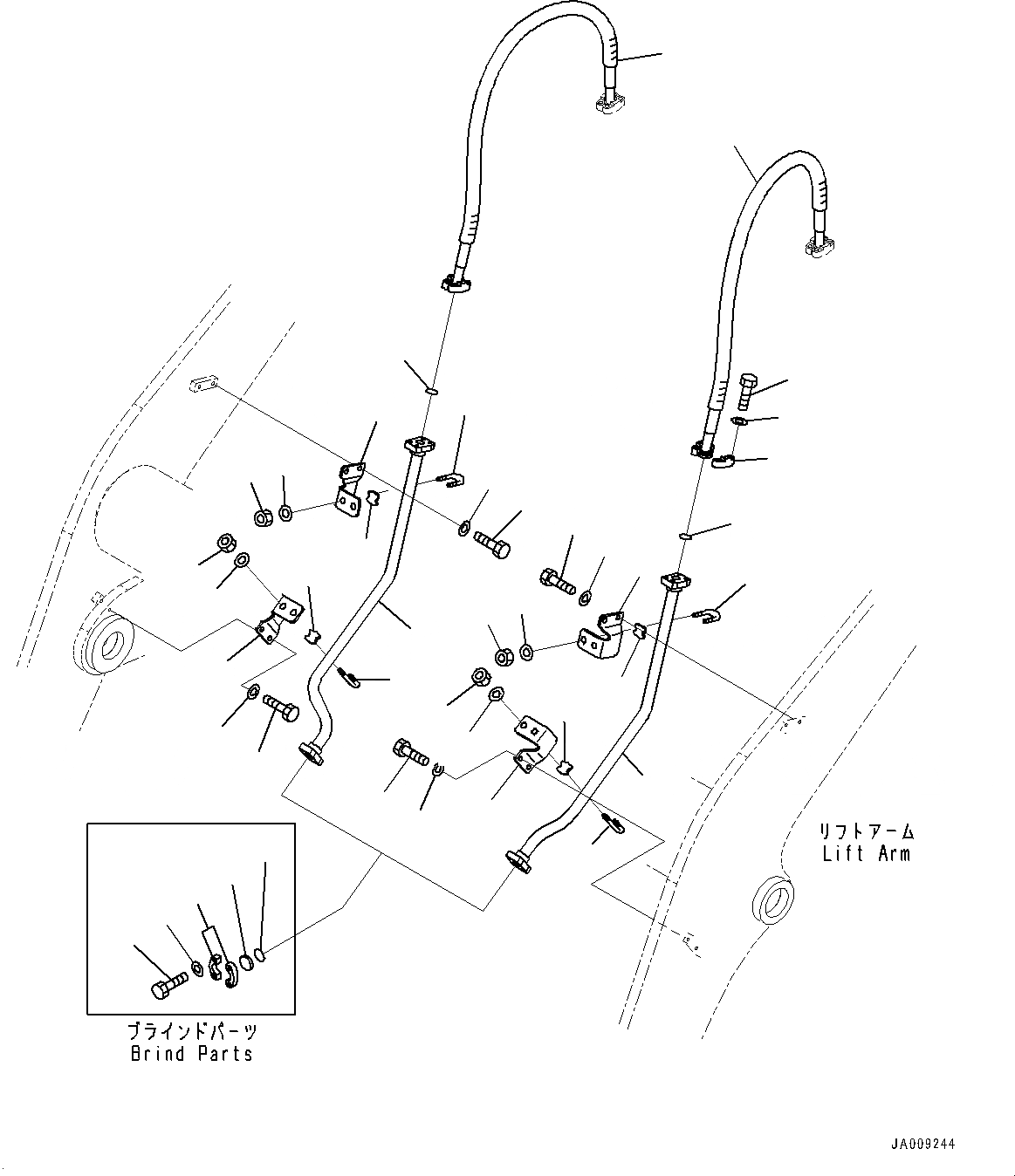 リフトアーム
Lift Arm

ブラインドパーツ
Brind Parts

JA009244