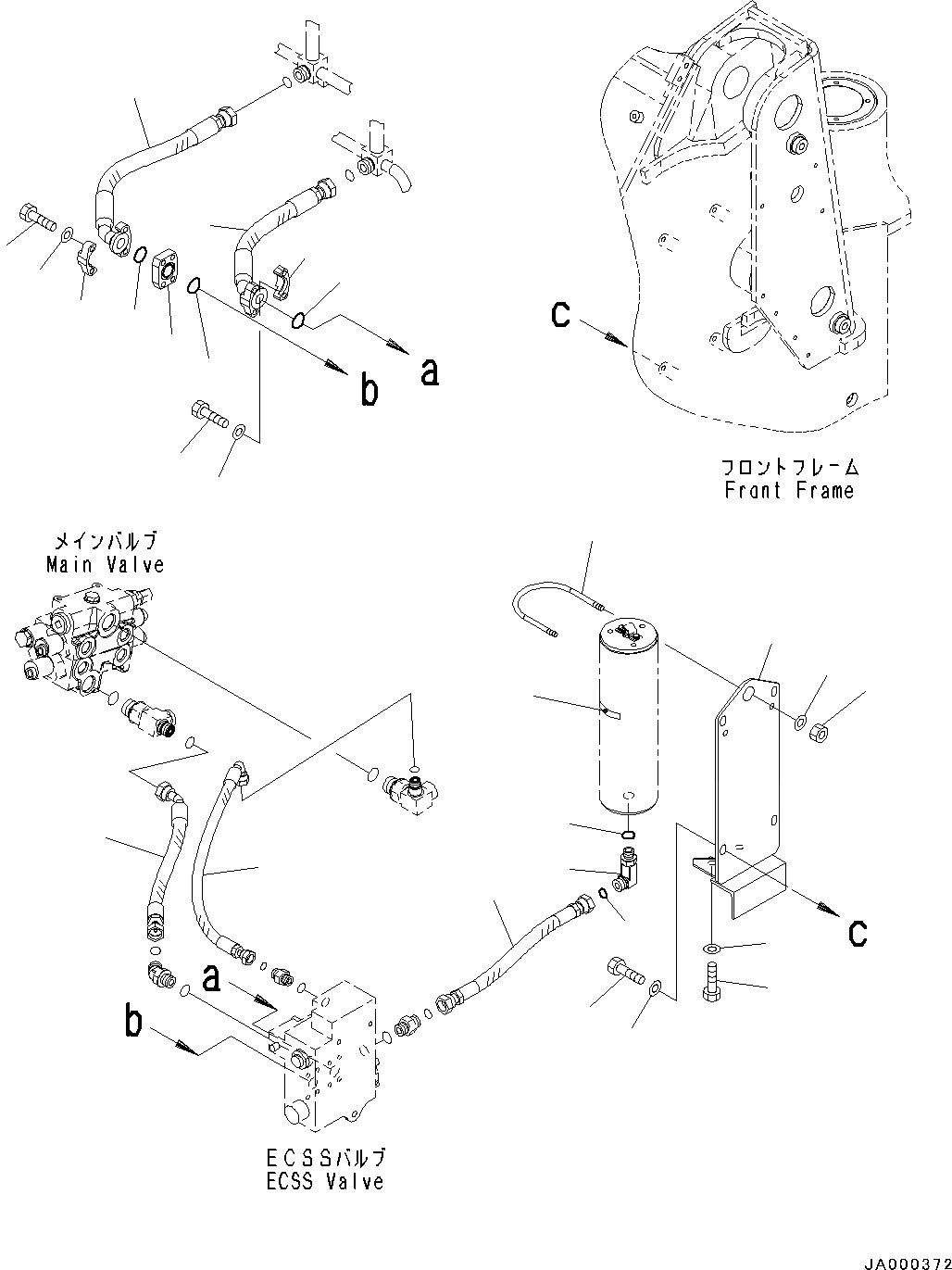 a
b
c
フロントフレーム
Front Frame
メインバルブ
Main Valve
c
a
b
ECSSバルブ
ECSS Valve
JA000372