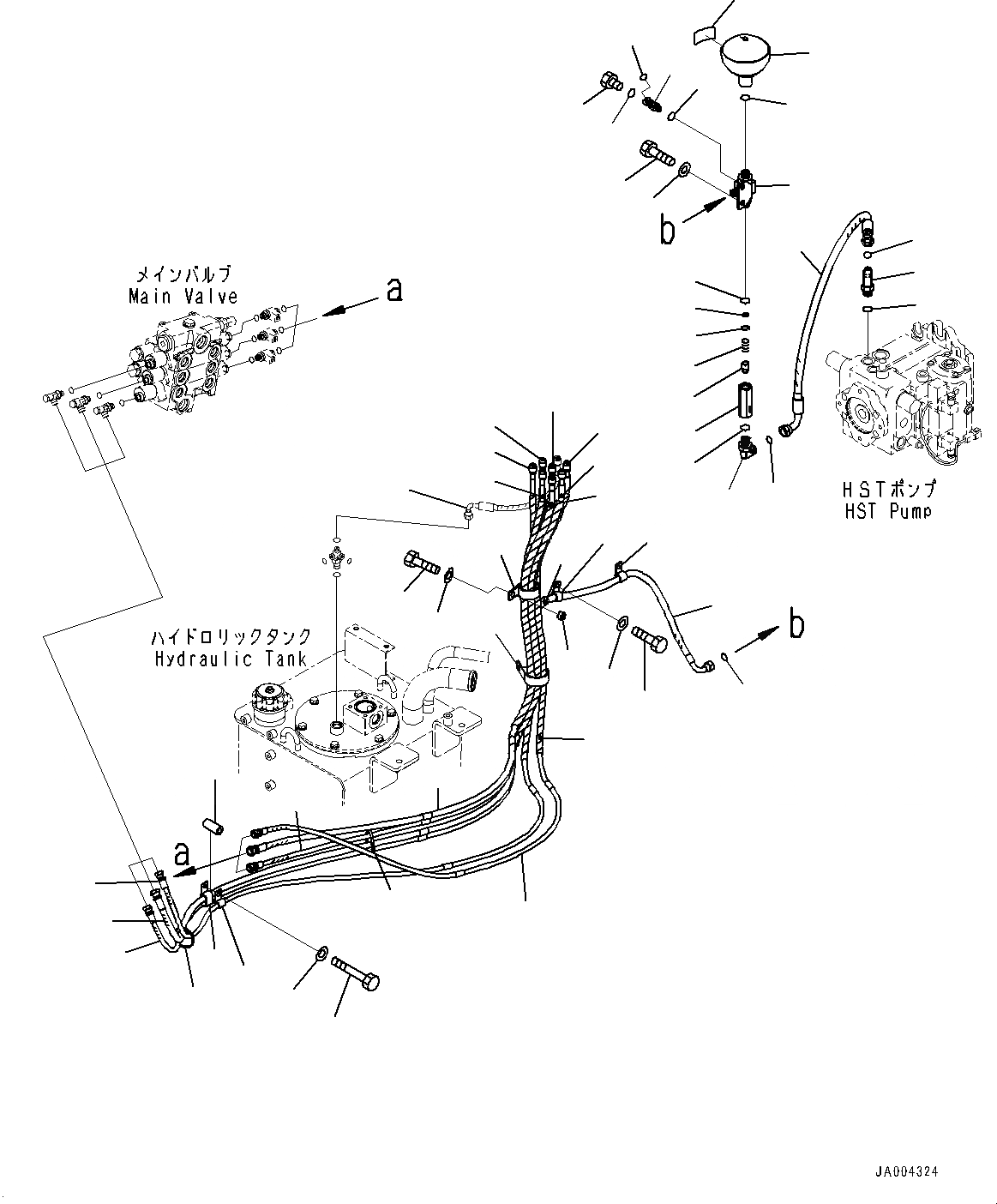 メインバルブ
Main Valve

a

b

HSTポンプ
HST Pump

ハイドロリックタンク
Hydraulic Tank

b

a

JA004324