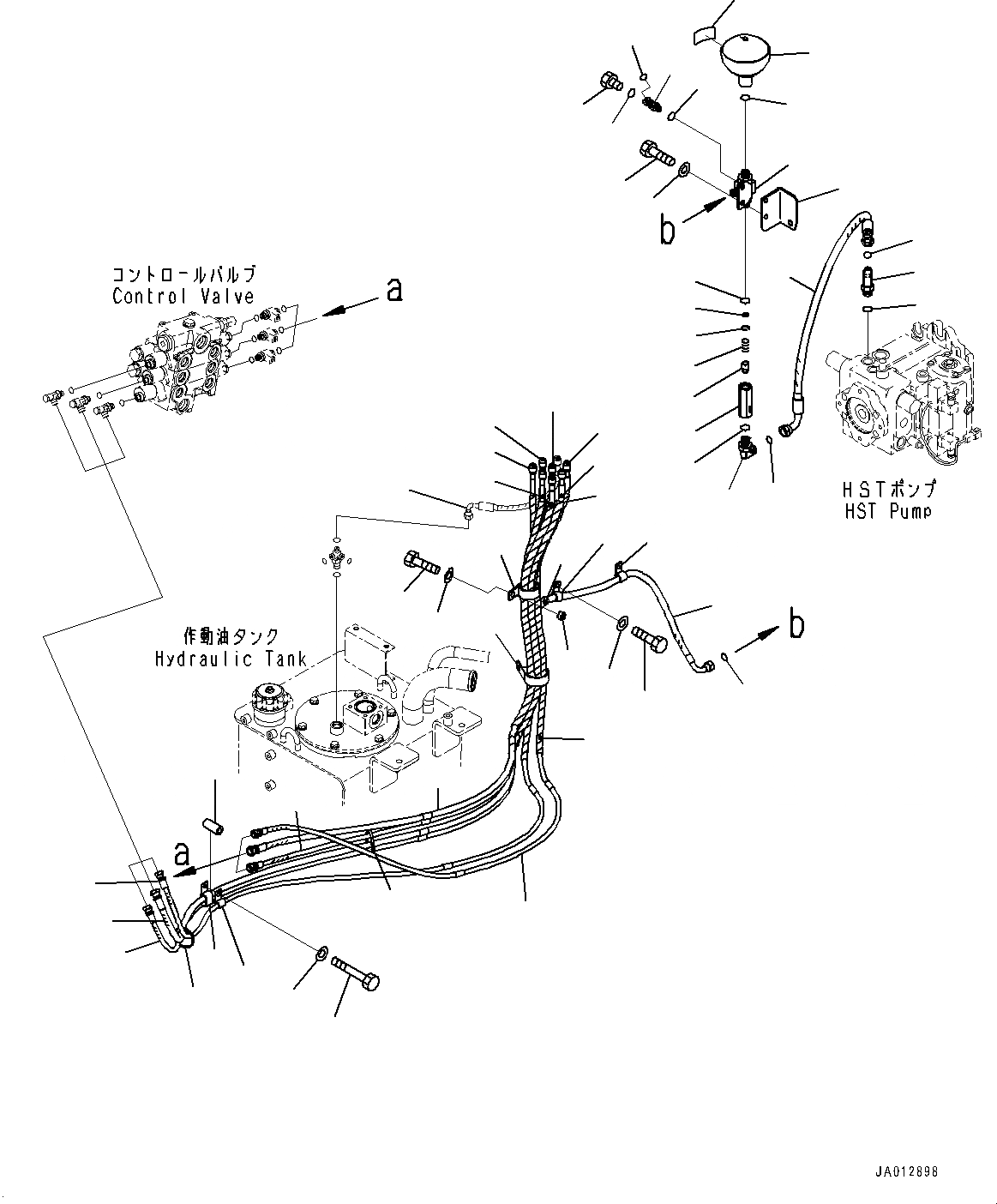 b

コントロールバルブ
Control Valve

a

HSTポンプ
HST Pump

作動油タンク
Hydraulic Tank

b

a

JA012898