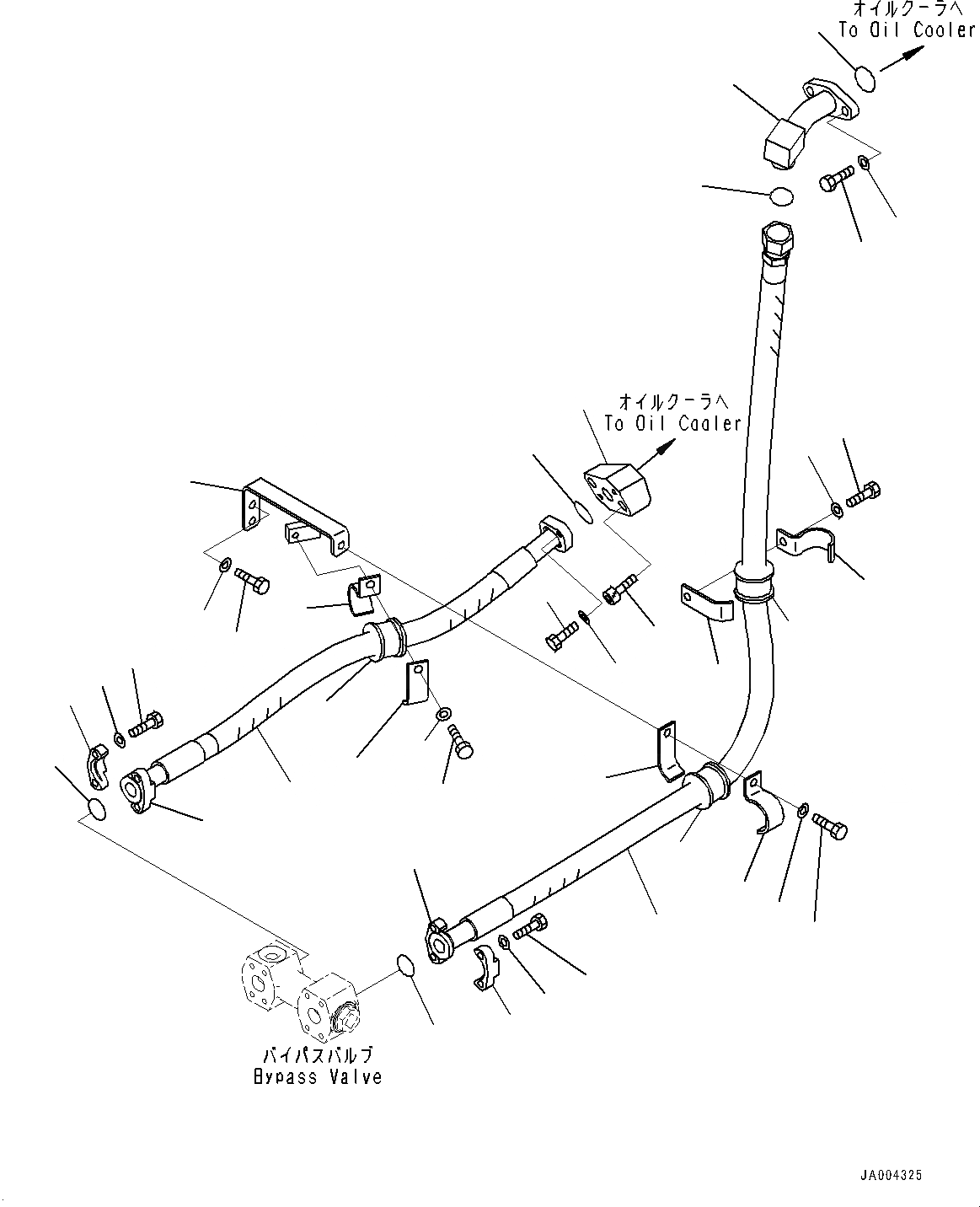 オイルクーラへ
To Oil Cooler

オイルクーラへ
To Oil Cooler

バイパスバルブ
Bypass Valve

JA004325