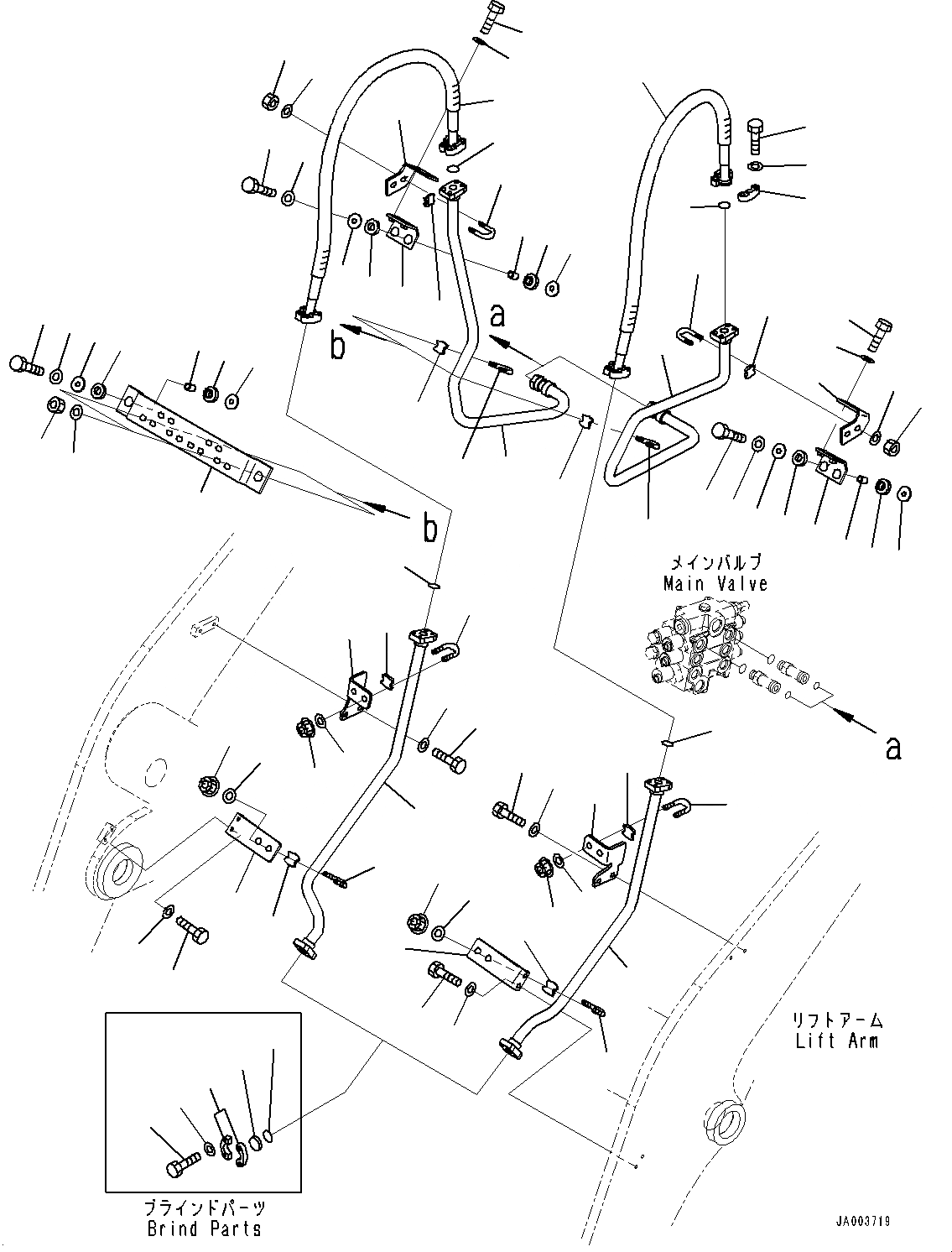 a
b
b
メインバルブ
Main Valve
a
リフトアーム
Lift Arm
ブラインドパーツ
Brind Parts
JA003719