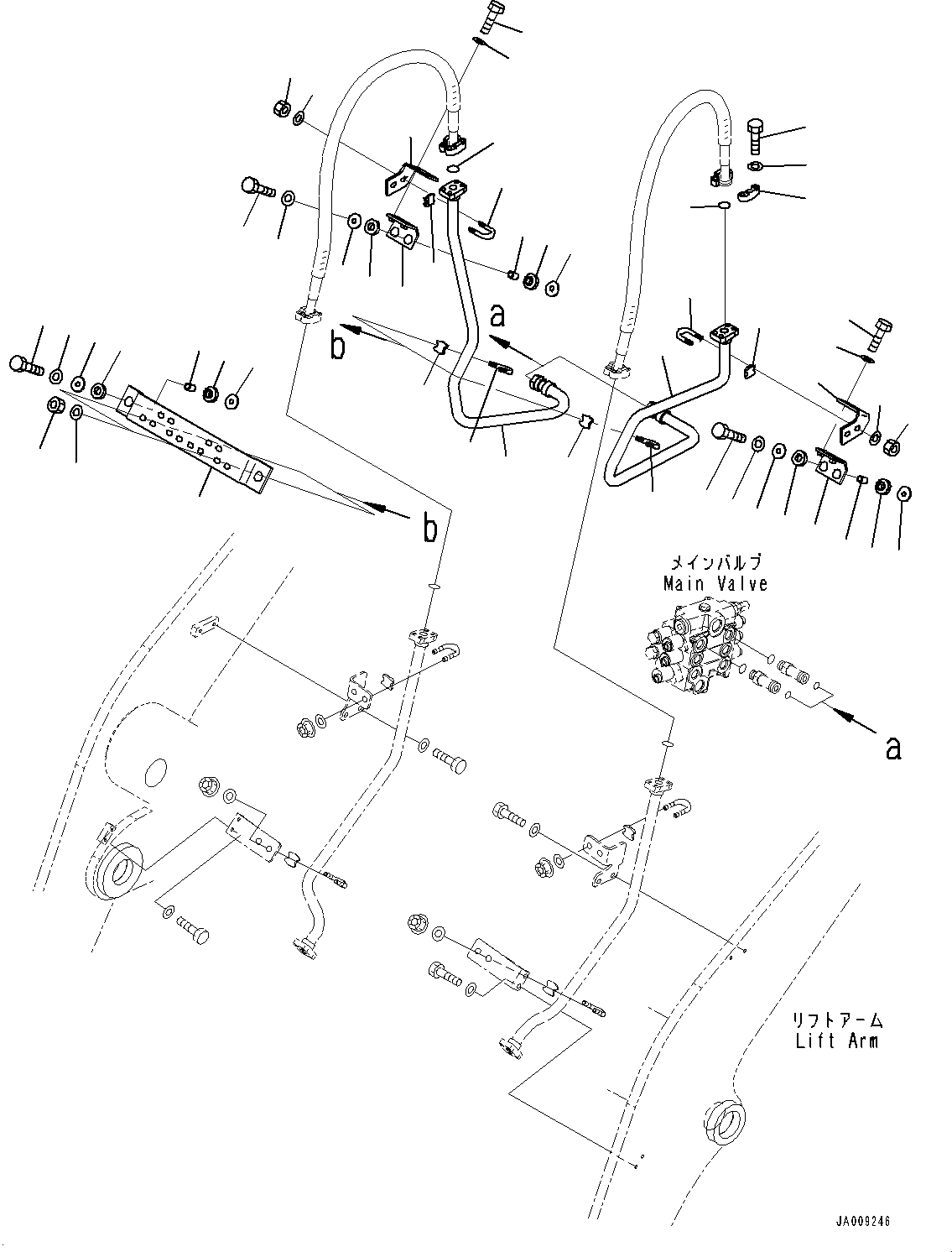 a

b

b

メインバルブ
Main Valve

a

リフトアーム
Lift Arm

JA009246