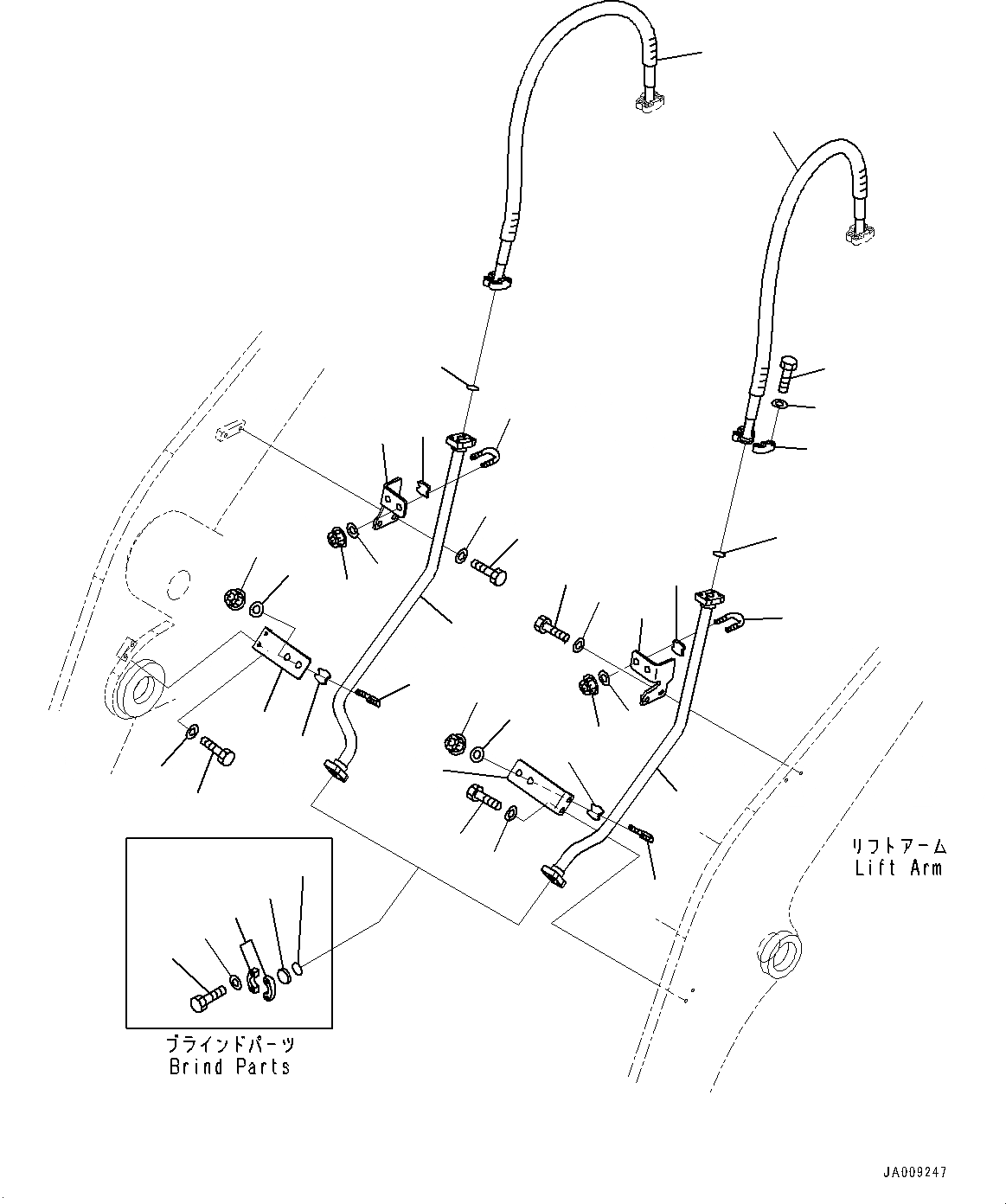 リフトアーム
Lift Arm

ブラインドパーツ
Brind Parts

JA009247