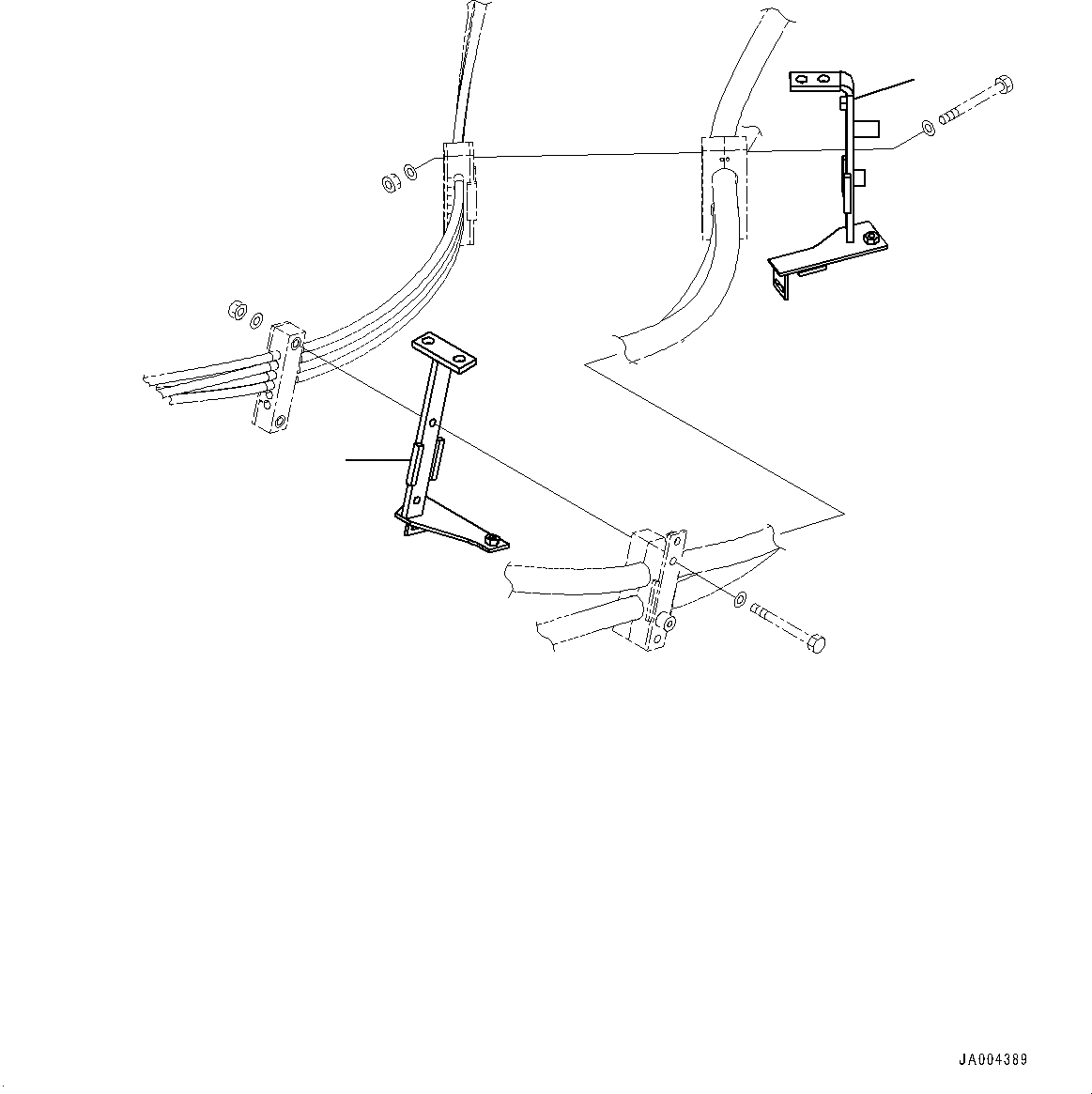 JA004389