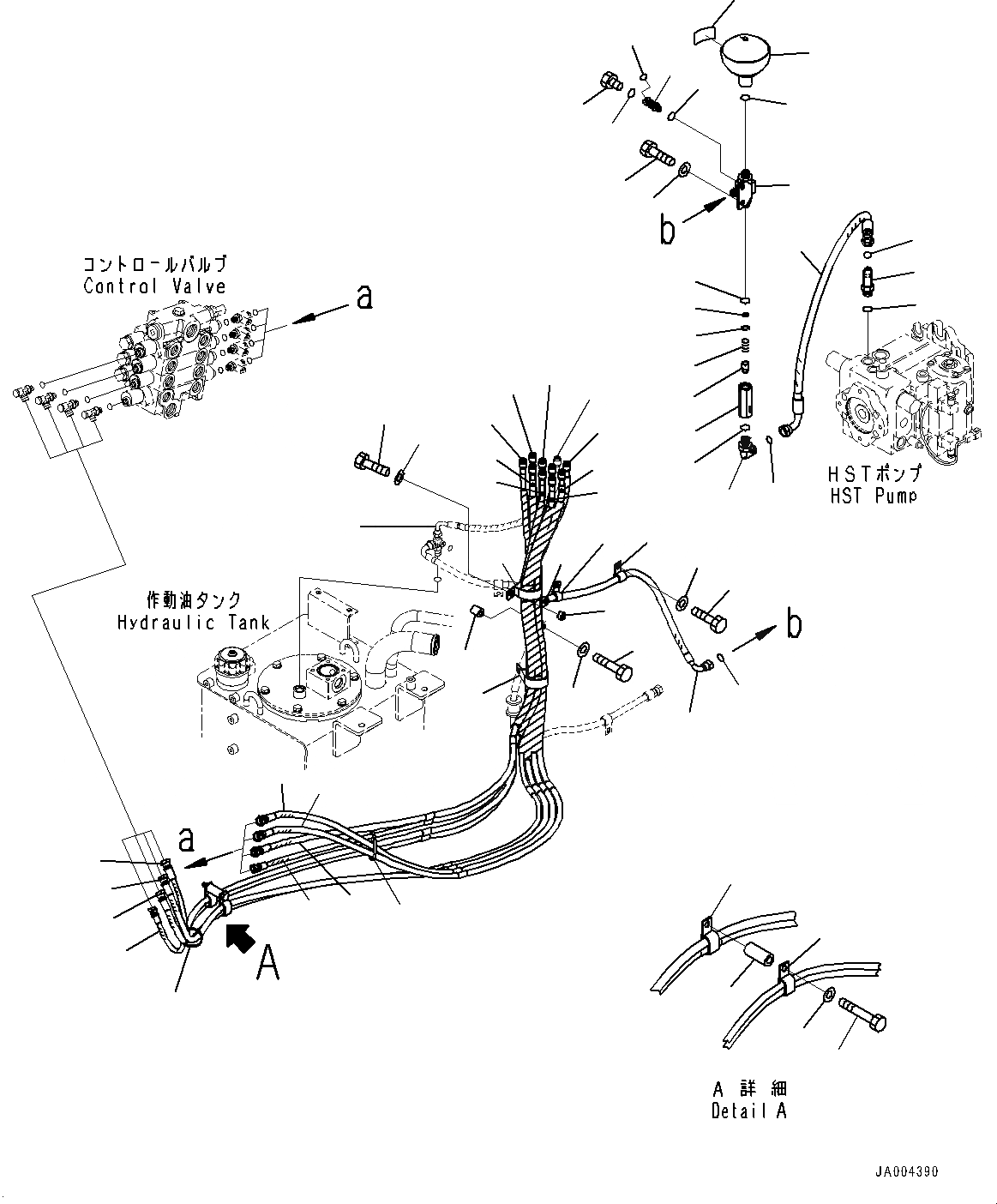 コントロールバルブ
Control Valve

a

b

HSTポンプ
HST Pump

作動油タンク
Hydraulic Tank

b

a

A

A 詳細
Detail A

JA004390