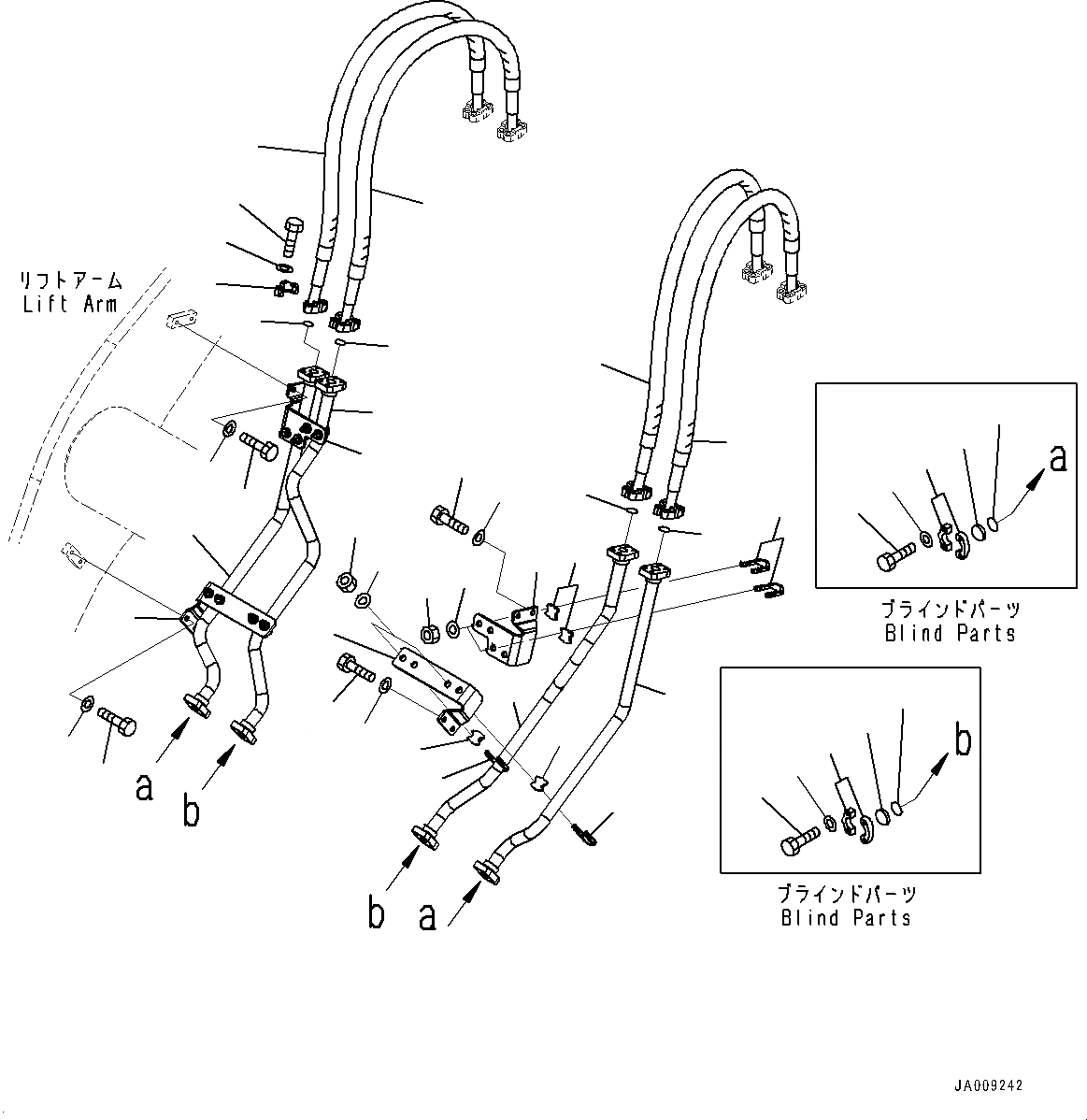 リフトアーム
Lift Arm

a
b

b
a

a
ブラインドパーツ
Blind Parts

b
ブラインドパーツ
Blind Parts

JA009242