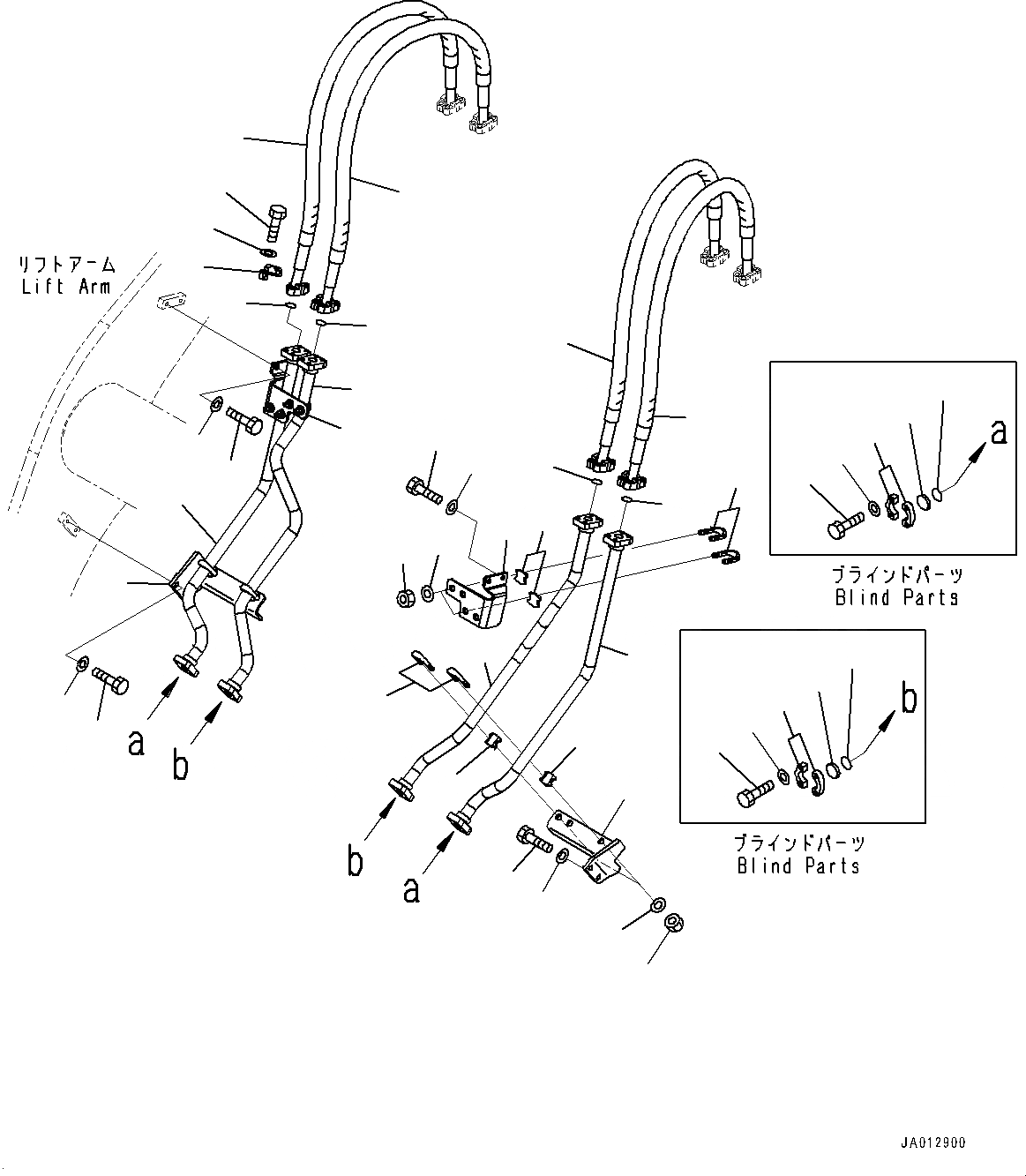 リフトアーム
Lift Arm

a

b

a

ブラインドパーツ
Blind Parts

b

ブラインドパーツ
Blind Parts

b

a

JA012900