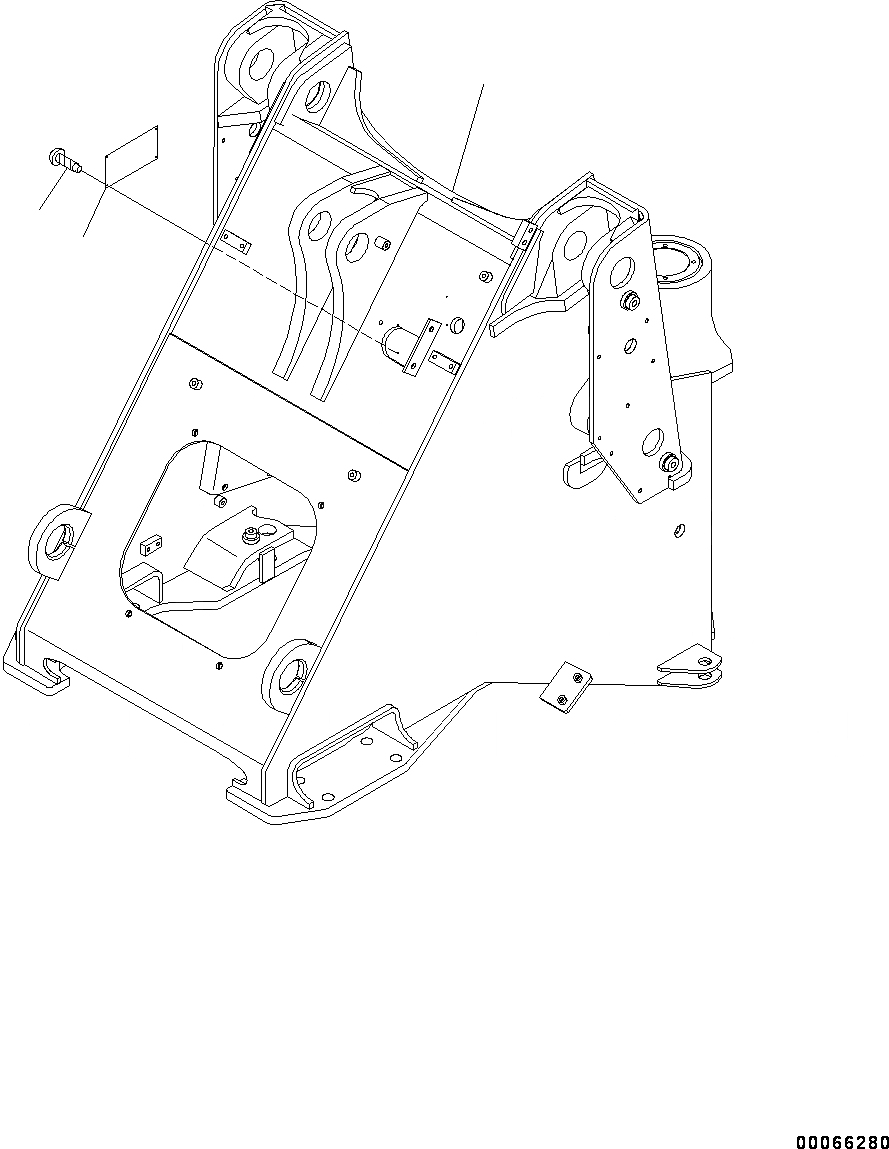 00066280