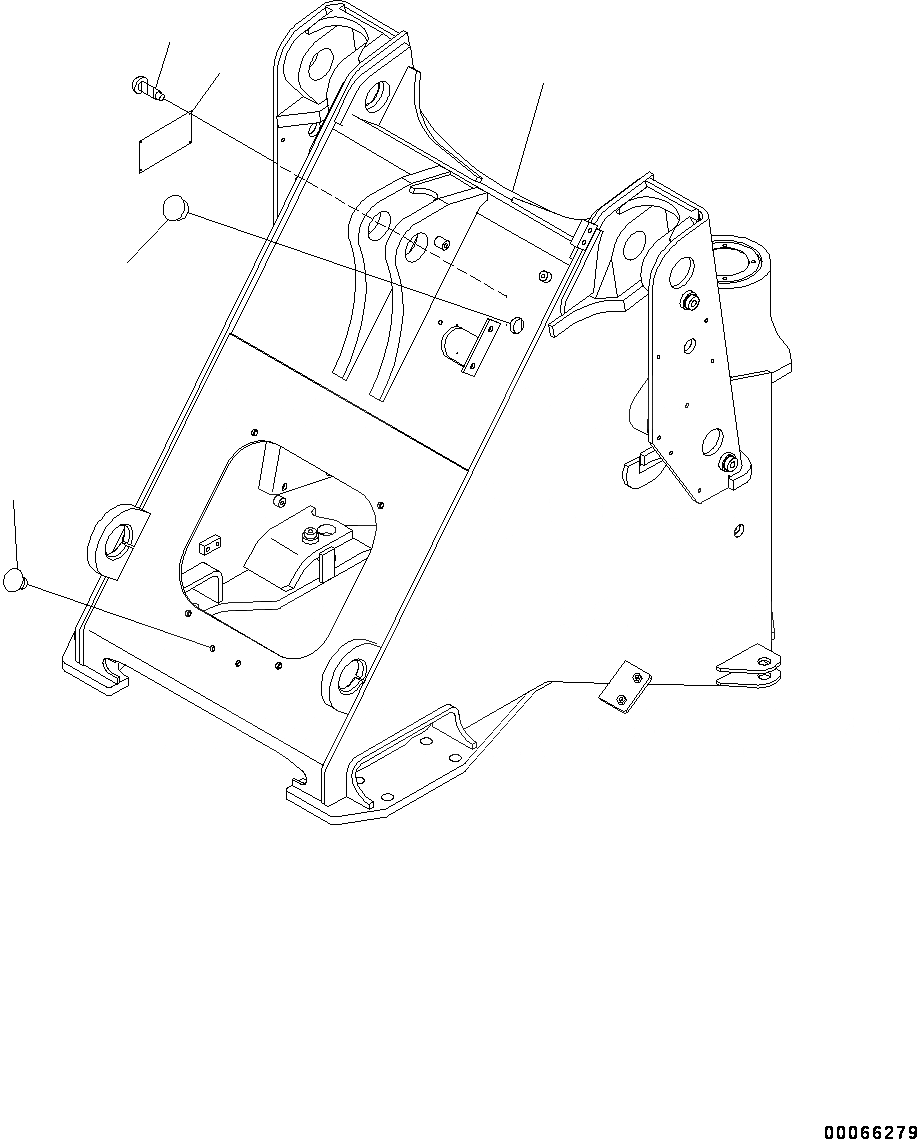 00066279